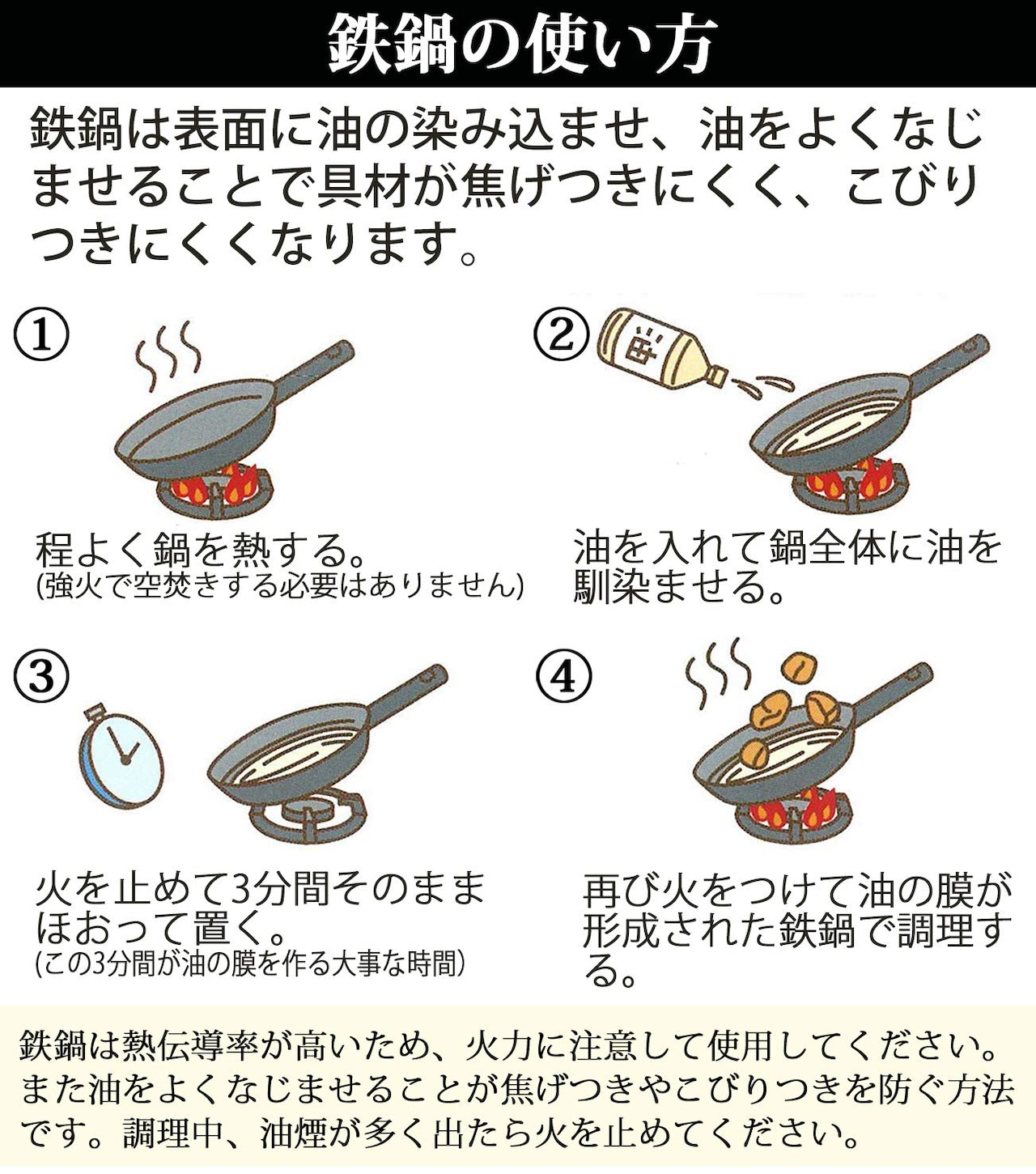 鉄鍋の使い方

鉄鍋は表面に油の染み込ませ、油をよくなじませることで具材が焦げつきにくく、こびりつきにくくなります。

①

程よく鍋を熱する。
(強火で空焚きする必要はありません)

②

油

油を入れて鍋全体に油を馴染ませる。

③

火を止めて3分間そのままほおって置く。
(この3分間が油の膜を作る大事な時間)

④

再び火をつけて油の膜が形成された鉄鍋で調理する。

鉄鍋は熱伝導率が高いため、火力に注意して使用してください。また油をよくなじませることが焦げつきやこびりつきを防ぐ方法です。調理中、油煙が多く出たら火を止めてください。