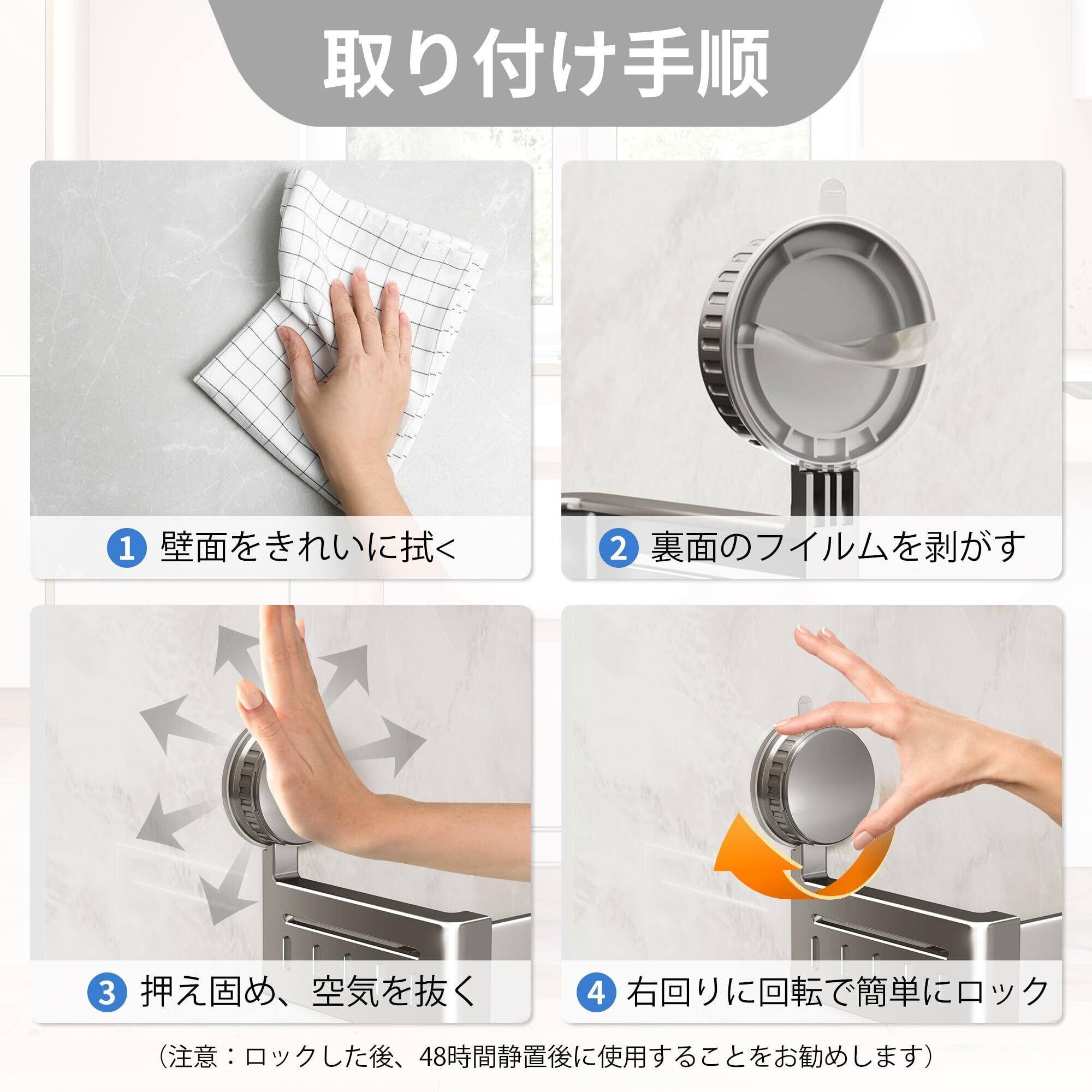 取り付け手順

1 壁面をきれいに拭<

2 裏面のフイルムを剥がす

3 押え固め、空気を抜く

4 右回りに回転で簡単にロック

（注意：ロックした後、48時間静置後に使用することをお勧めします）