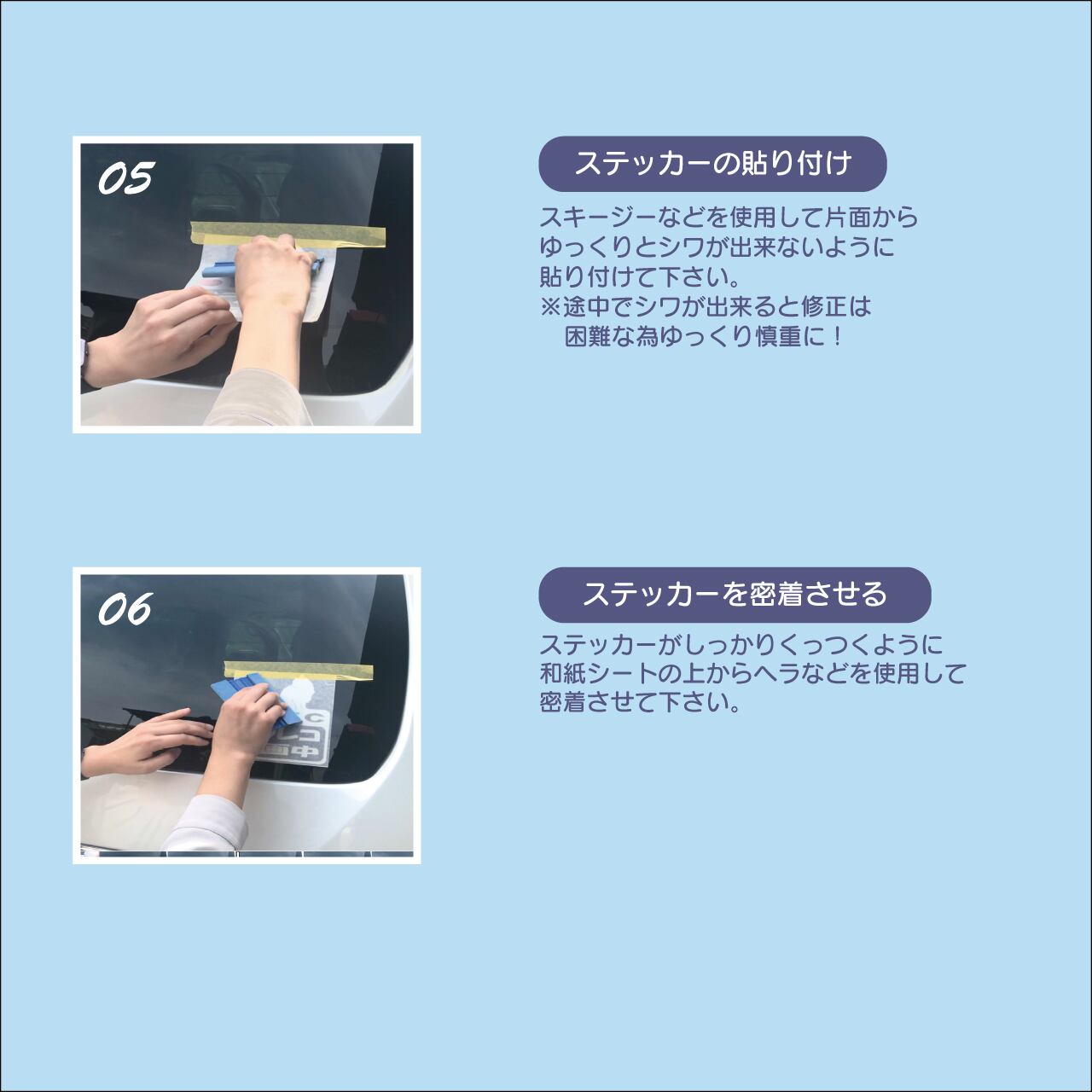 05

ステッカーの貼り付け

スキージーなどを使用して片面から
ゆっくりとシワが出来ないように
貼り付けて下さい。
※途中でシワが出来ると修正は
困難な為ゆっくり慎重に！

06

ステッカーを密着させる

ステッカーがしっかりくっつくように
和紙シートの上からヘラなどを使用して
密着させて下さい。