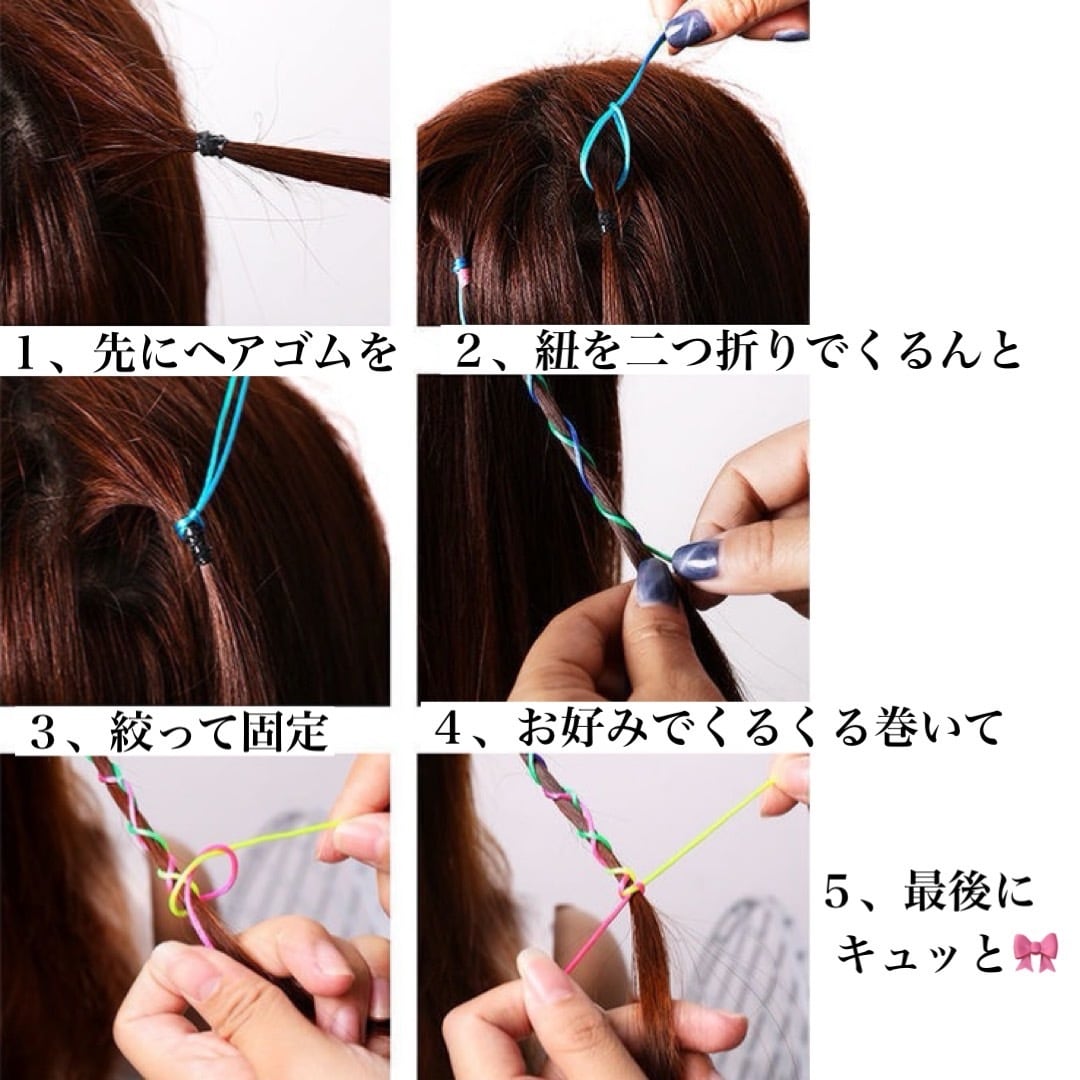 1、先にヘアゴムを

2、紐を二つ折りでくるんと

3、絞って固定

4、お好みでくるくる巻いて

5、最後に
キュッと🎀