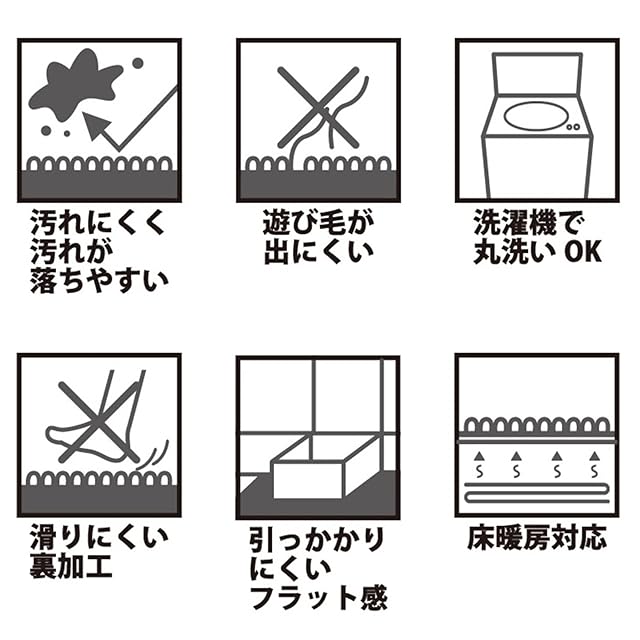 汚れにくく
汚れが
落ちやすい

遊び毛が
出にくい

洗濯機で
丸洗い OK

滑りにくい
裏加工

引っかかり
にくい
フラット感

床暖房対応