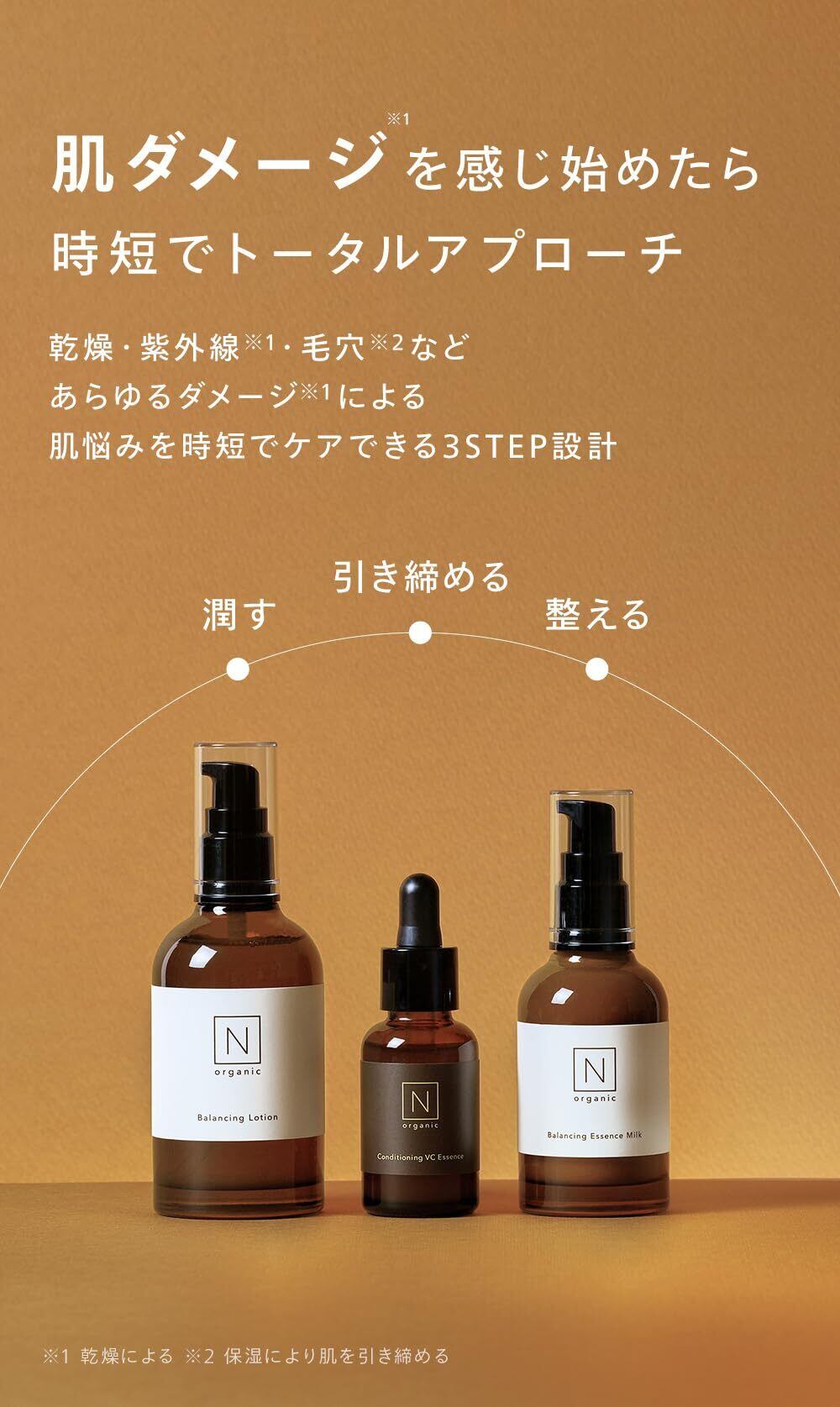 肌ダメージ※1を感じ始めたら
時短でトータルアプローチ

乾燥・紫外線※1・毛穴※2など
あらゆるダメージ※1による
肌悩みを時短でケアできる3STEP設計

潤す
引き締める
整える

N
organic
Balancing Lotion

N
organic
Conditioning VC Essence

N
organic
Balancing Essence Milk

※1 乾燥による ※2 保湿により肌を引き締める