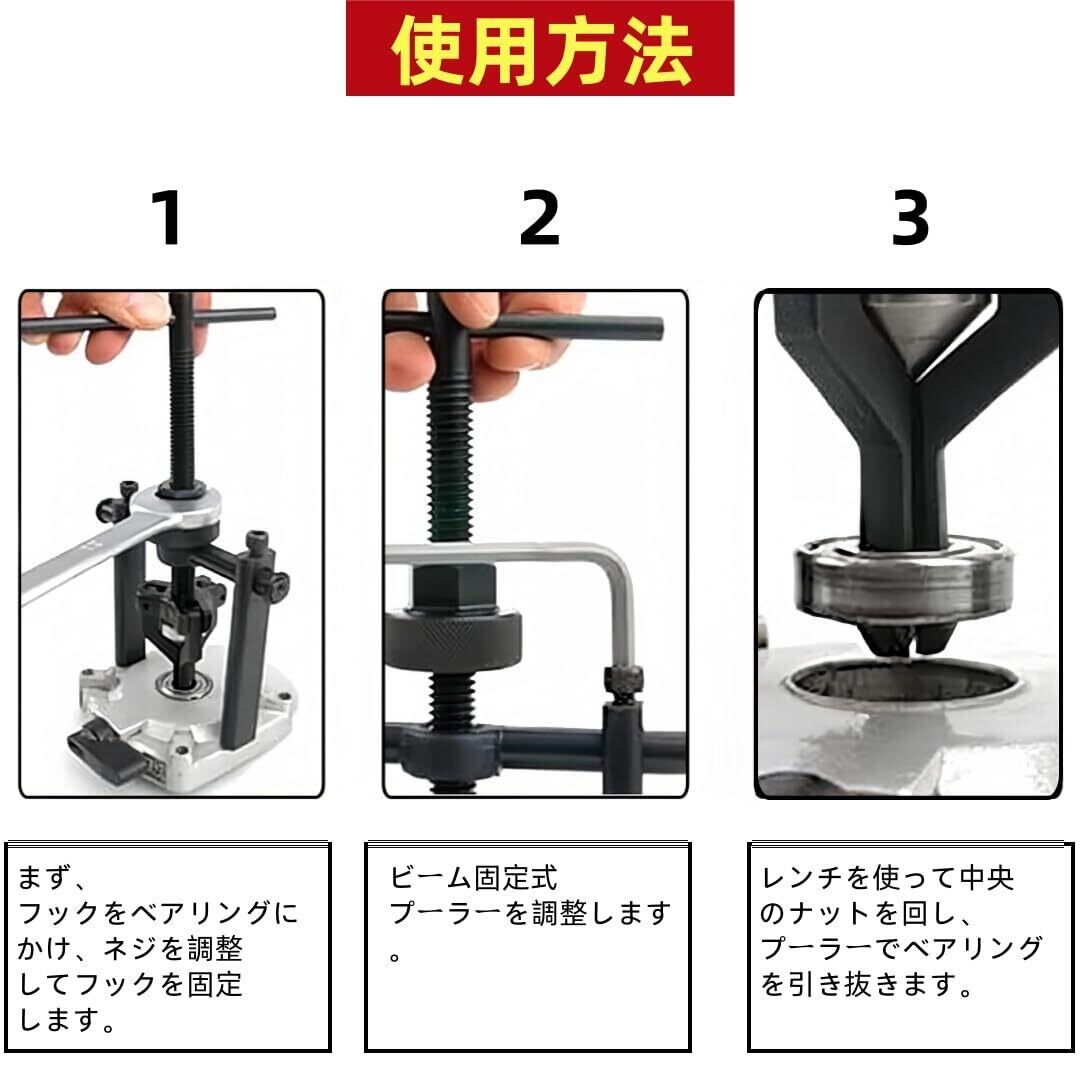 使用方法

1

2

3

まず、フックをベアリングにかけ、ネジを調整してフックを固定します。

ビーム固定式プーラーを調整します。

レンチを使って中央のナットを回し、プーラーでベアリングを引き抜きます。