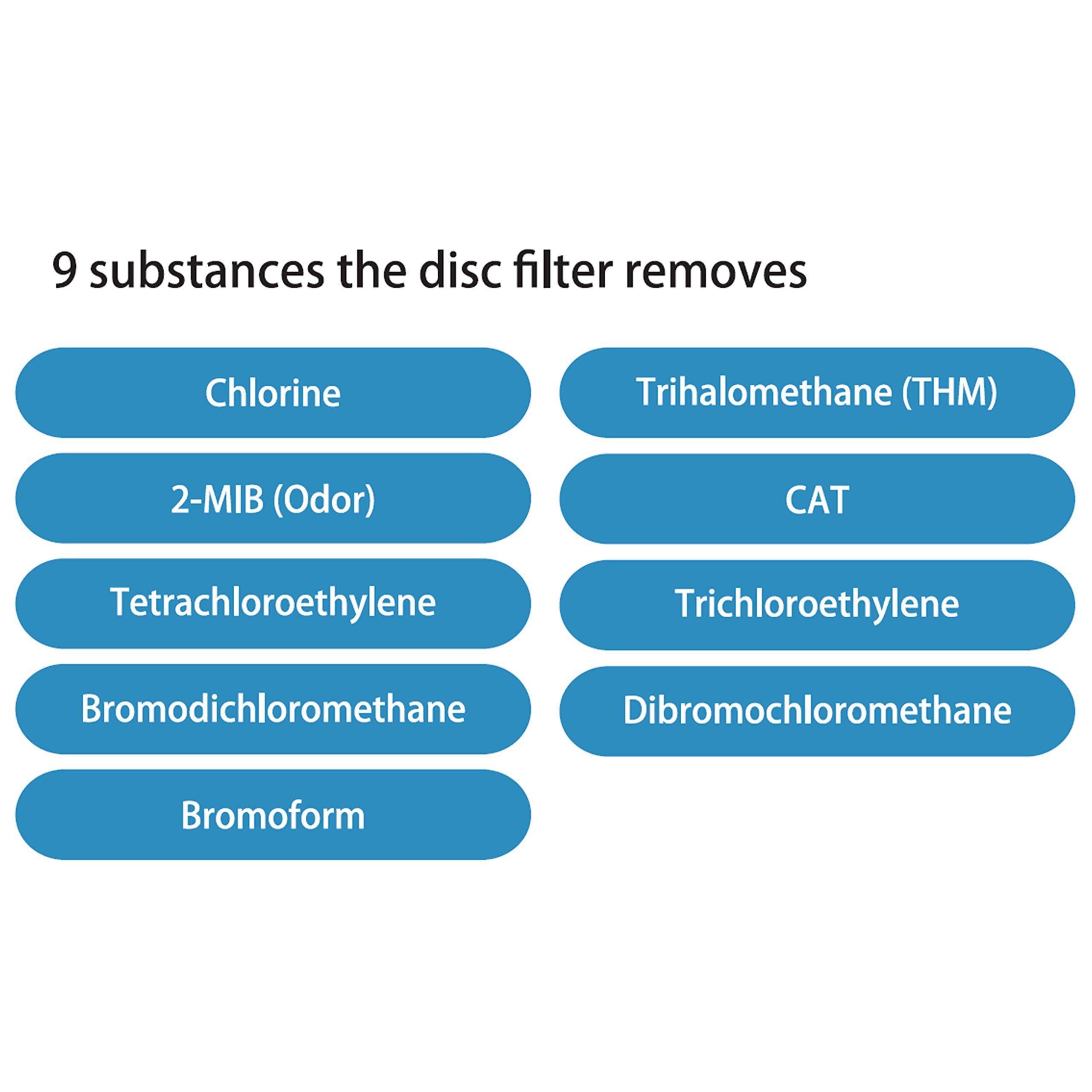 9 substances the disc filter removes

Chlorine

2-MIB (Odor)

Tetrachloroethylene

Bromodichloromethane

Bromoform

Trihalomethane (THM)

CAT

Trichloroethylene

Dibromochloromethane