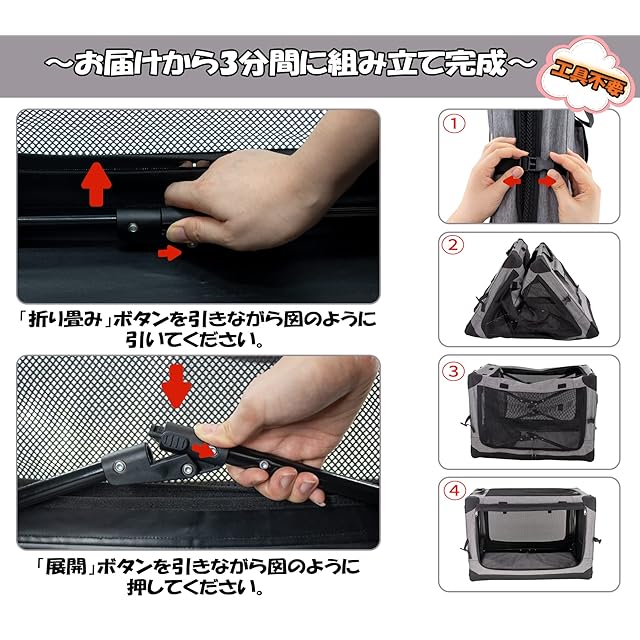 ～お届けから3分間に組み立て完成～

工具不要

「折り畳み」ボタンを引きながら図のように引いてください。

「展開」ボタンを引きながら図のように押してください。

①

②

③

④