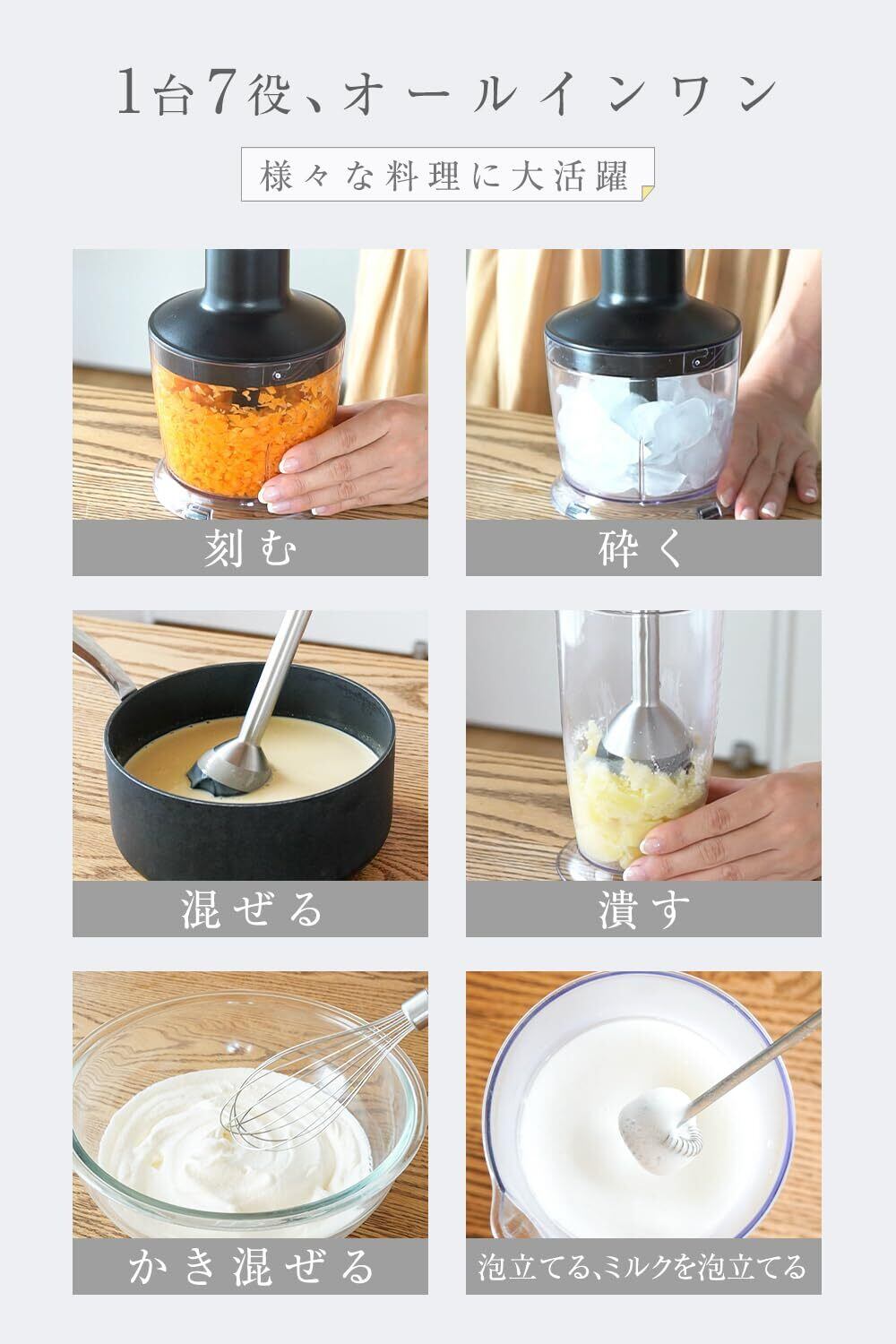 1台7役、オールインワン

様々な料理に大活躍

刻む

砕く

混ぜる

潰す

かき混ぜる

泡立てる、ミルクを泡立てる