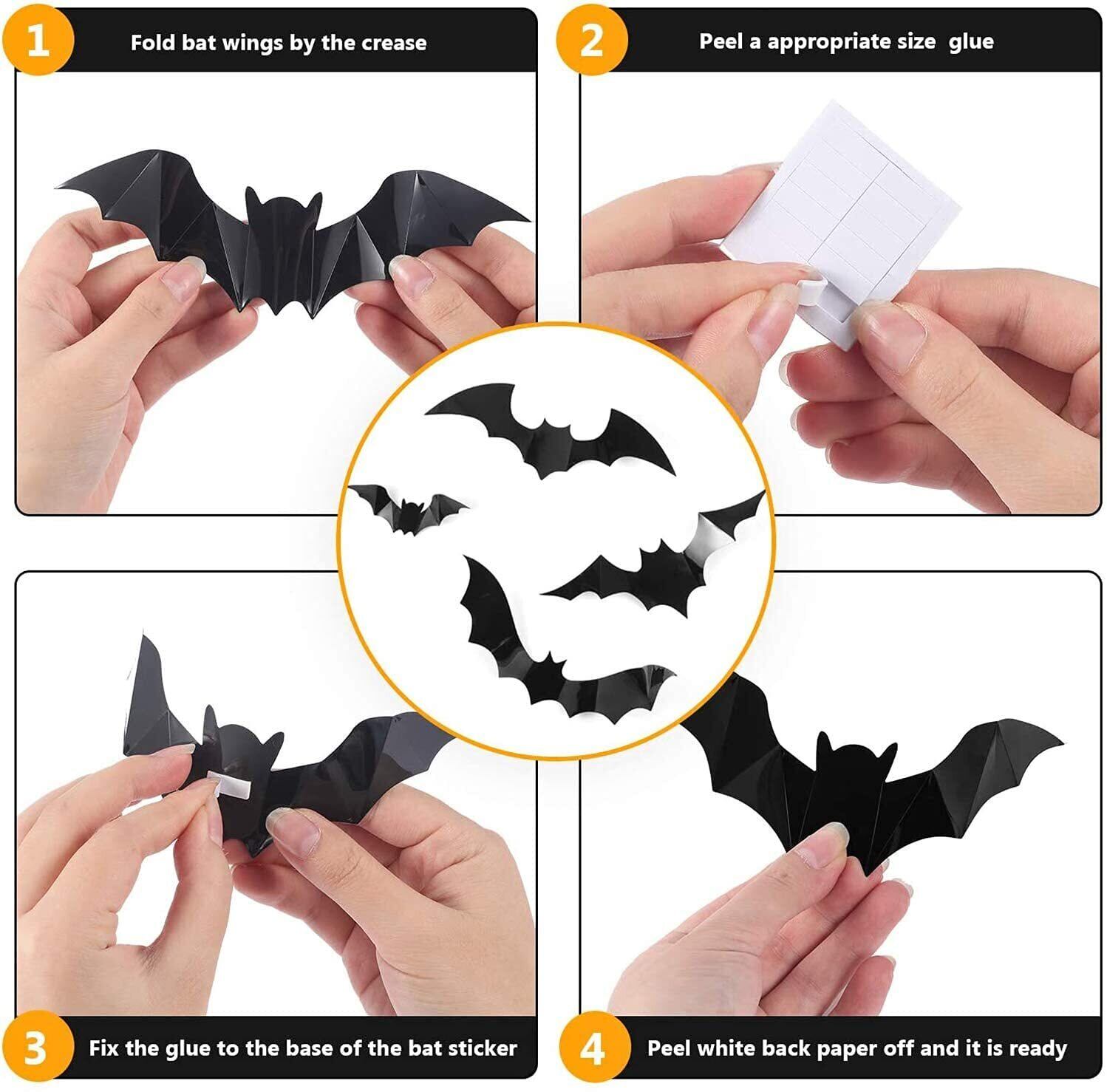 1 Fold bat wings by the crease

2 Peel a appropriate size glue

3 Fix the glue to the base of the bat sticker

4 Peel white back paper off and it is ready