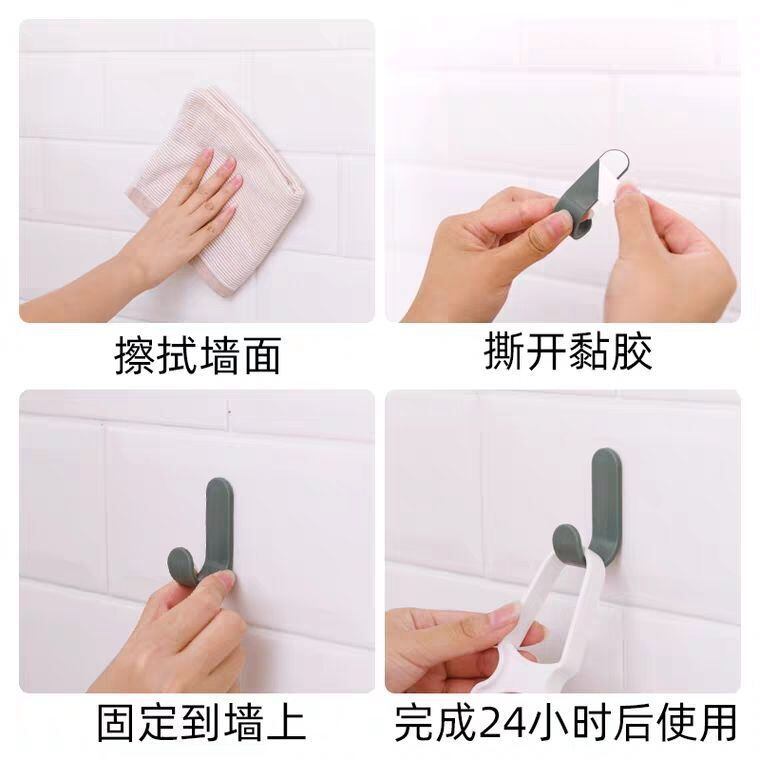 擦拭墙面

撕开黏胶

固定到墙上

完成24小时后使用