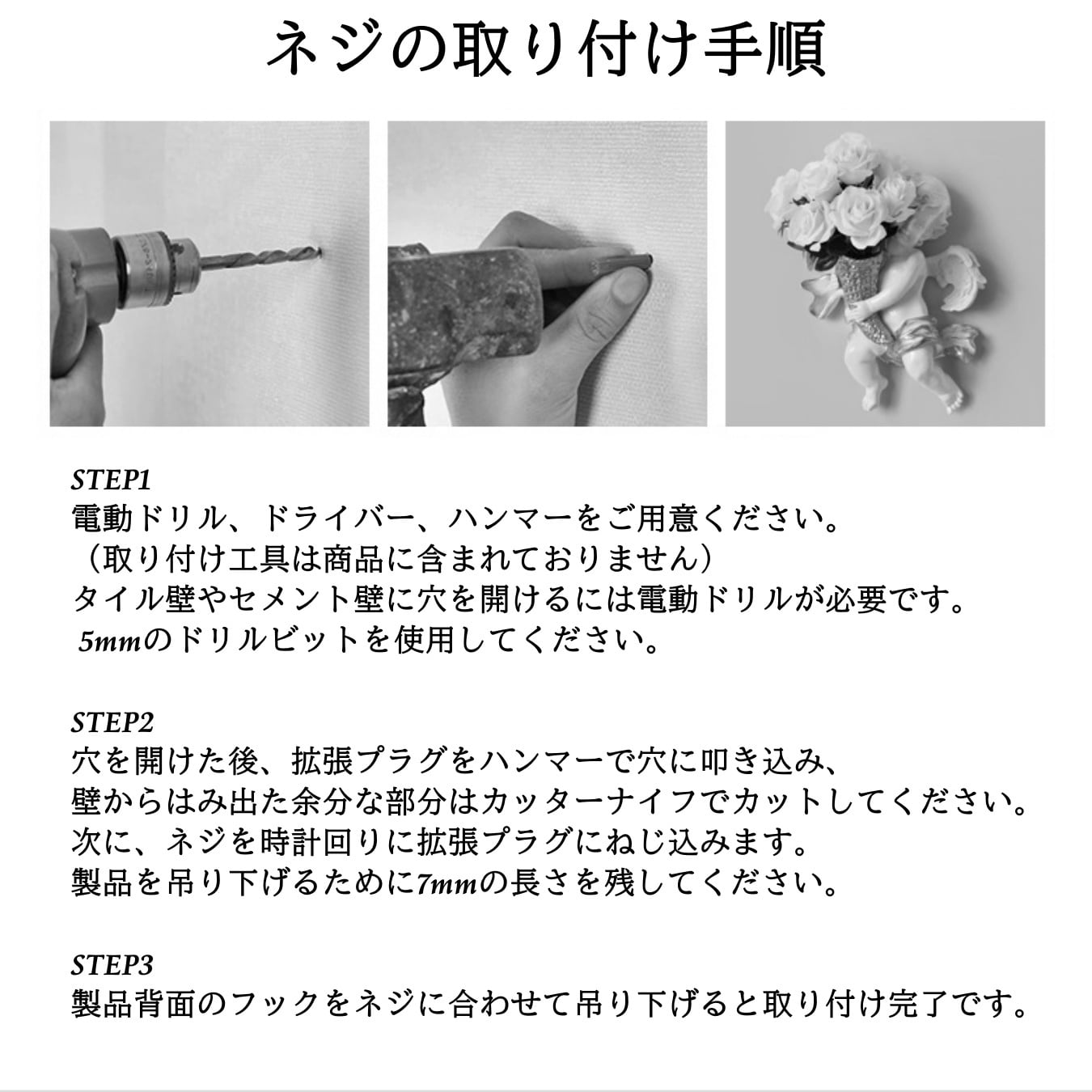 ネジの取り付け手順

STEP1
電動ドリル、ドライバー、ハンマーをご用意ください。
（取り付け工具は商品に含まれておりません）
タイル壁やセメント壁に穴を開けるには電動ドリルが必要です。
5mmのドリルビットを使用してください。

STEP2
穴を開けた後、拡張プラグをハンマーで穴に叩き込み、
壁からはみ出た余分な部分はカッターナイフでカットしてください。
次に、ネジを時計回りに拡張プラグにねじ込みます。
製品を吊り下げるために7mmの長さを残してください。

STEP3
製品背面のフックをネジに合わせて吊り下げると取り付け完了です。