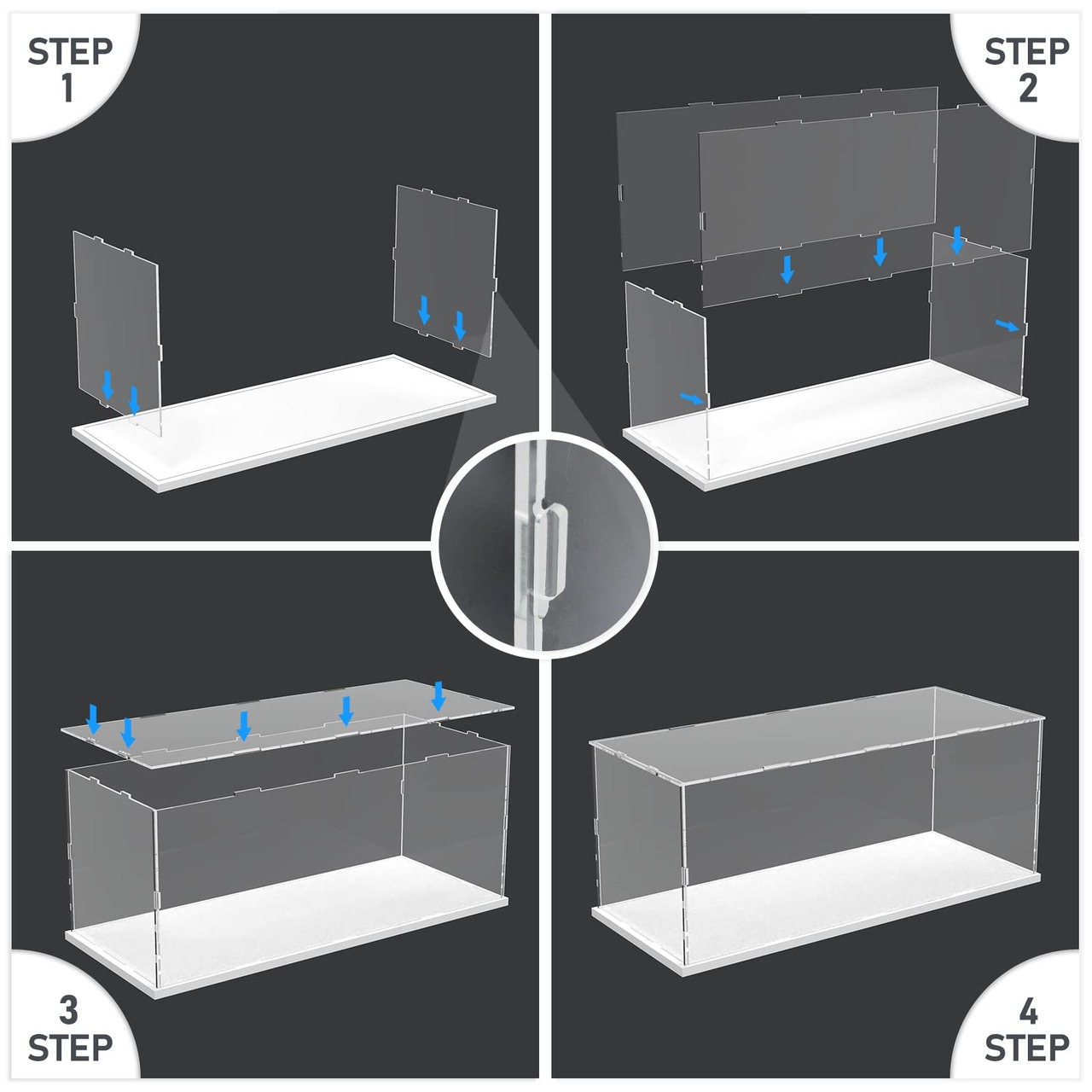 STEP
1

STEP
2

3
STEP

4
STEP