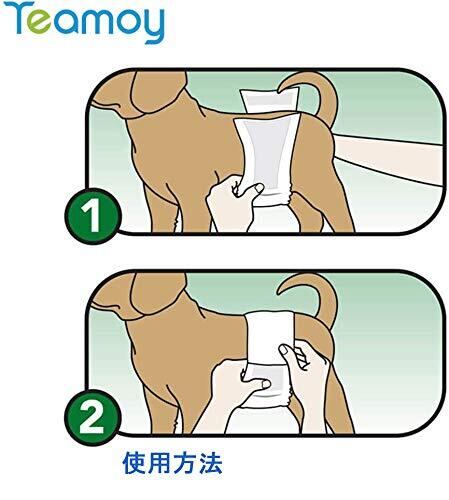 Teamoy

1

2

使用方法