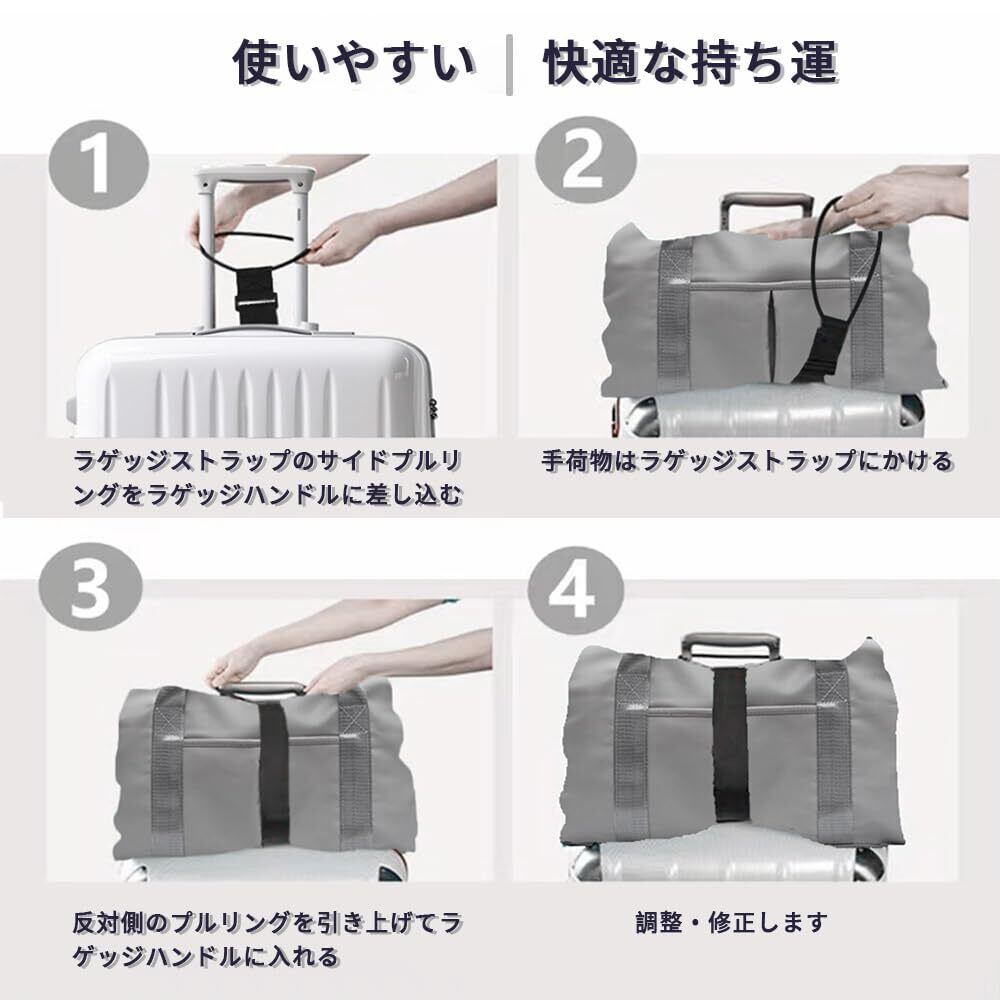 使いやすい | 快適な持ち運

1

ラゲッジストラップのサイドプルリングをラゲッジハンドルに差し込む

2

手荷物はラゲッジストラップにかける

3

反対側のプルリングを引き上げてラゲッジハンドルに入れる

4

調整・修正します