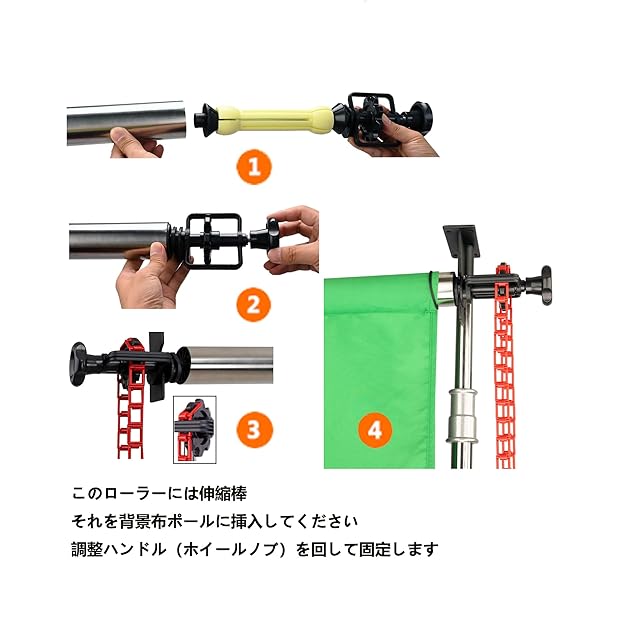 1

2

3

4

このローラーには伸縮棒
それを背景布ポールに挿入してください
調整ハンドル（ホイールノブ）を回して固定します