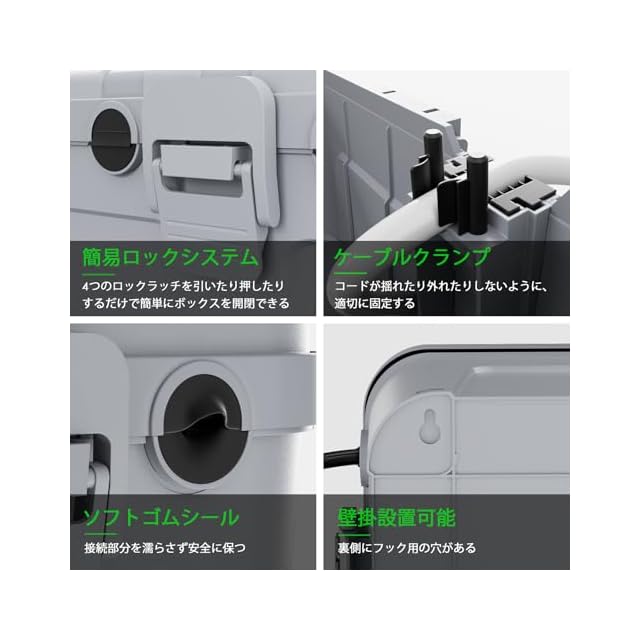 簡易ロックシステム

4つのロックラッチを引いたり押したりするだけで簡単にボックスを開閉できる

ケーブルクランプ

コードが揺れたり外れたりしないように、適切に固定する

ソフトゴムシール

接続部分を濡らさず安全に保つ

壁掛設置可能

裏側にフック用の穴がある