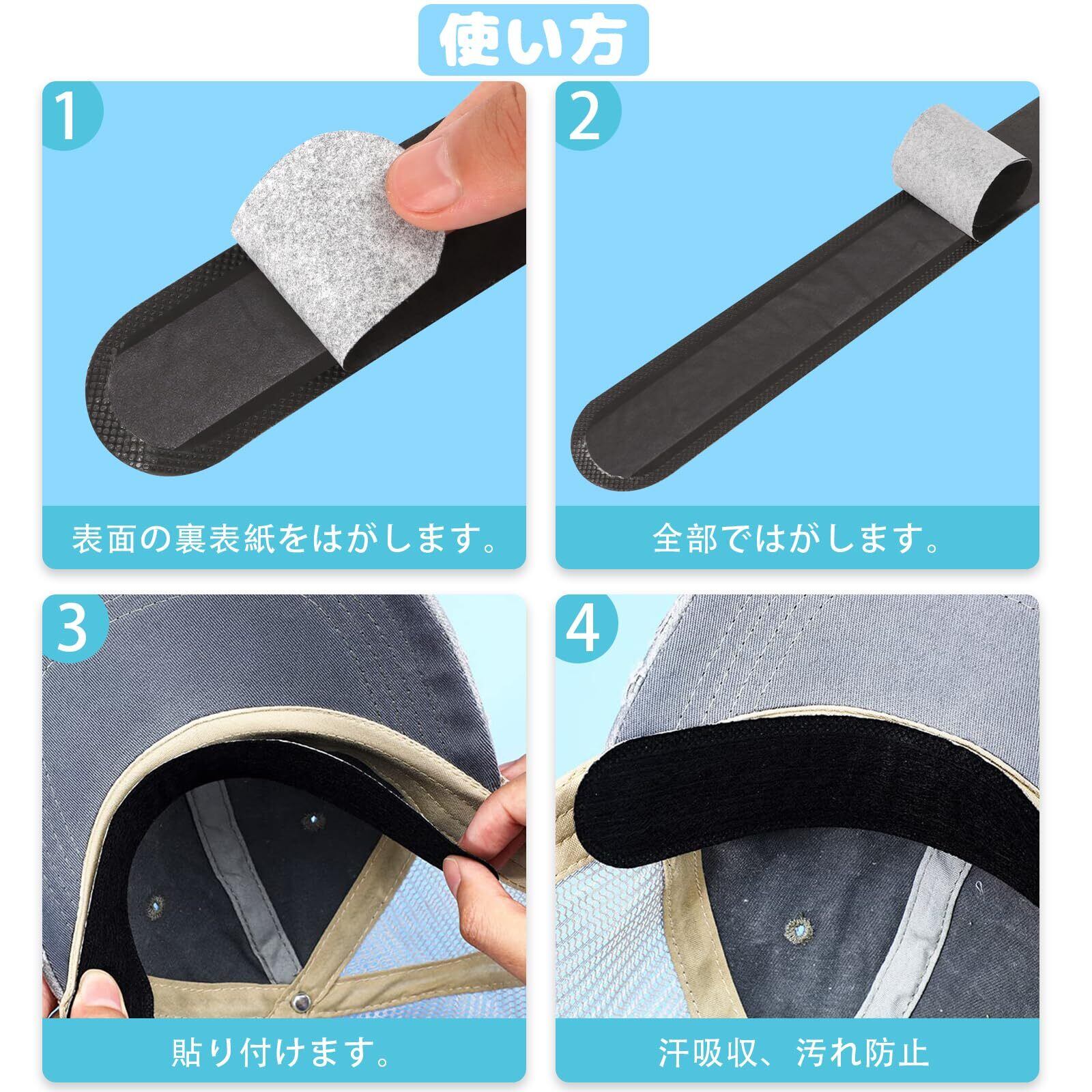 使い方

1

表面の裏表紙をはがします。

2

全部ではがします。

3

貼り付けます。

4

汗吸収、汚れ防止