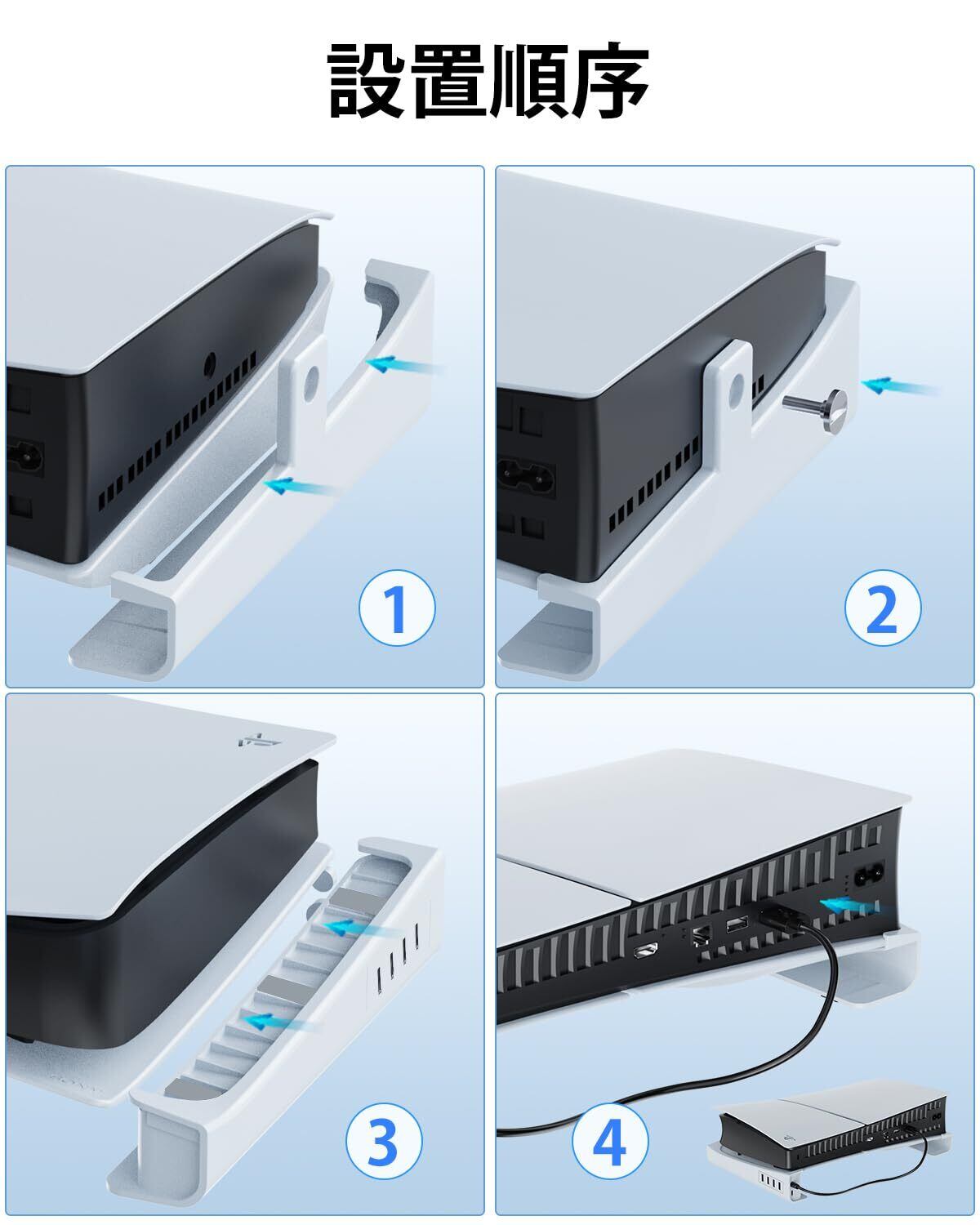 設置順序

1

2

3

4