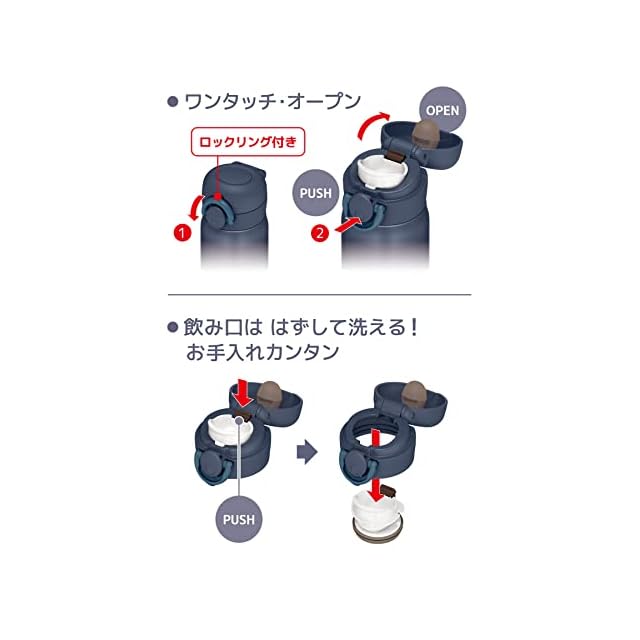 ● ワンタッチ・オープン

ロックリング付き

OPEN

PUSH

1

2

● 飲み口は はずして洗える！
お手入れカンタン

PUSH