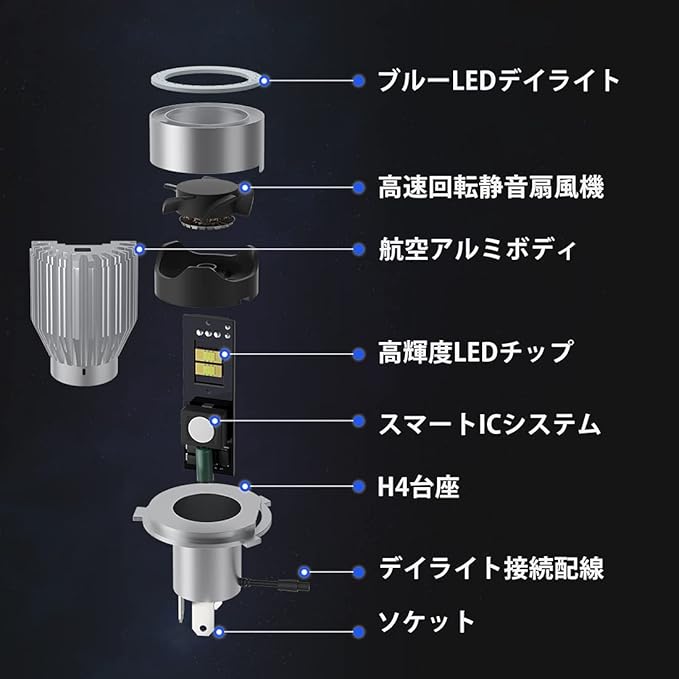 ブルーLEDデイライト

高速回転静音扇風機

航空アルミボディ

高輝度LEDチップ

スマートICシステム

H4台座

デイライト接続配線

ソケット