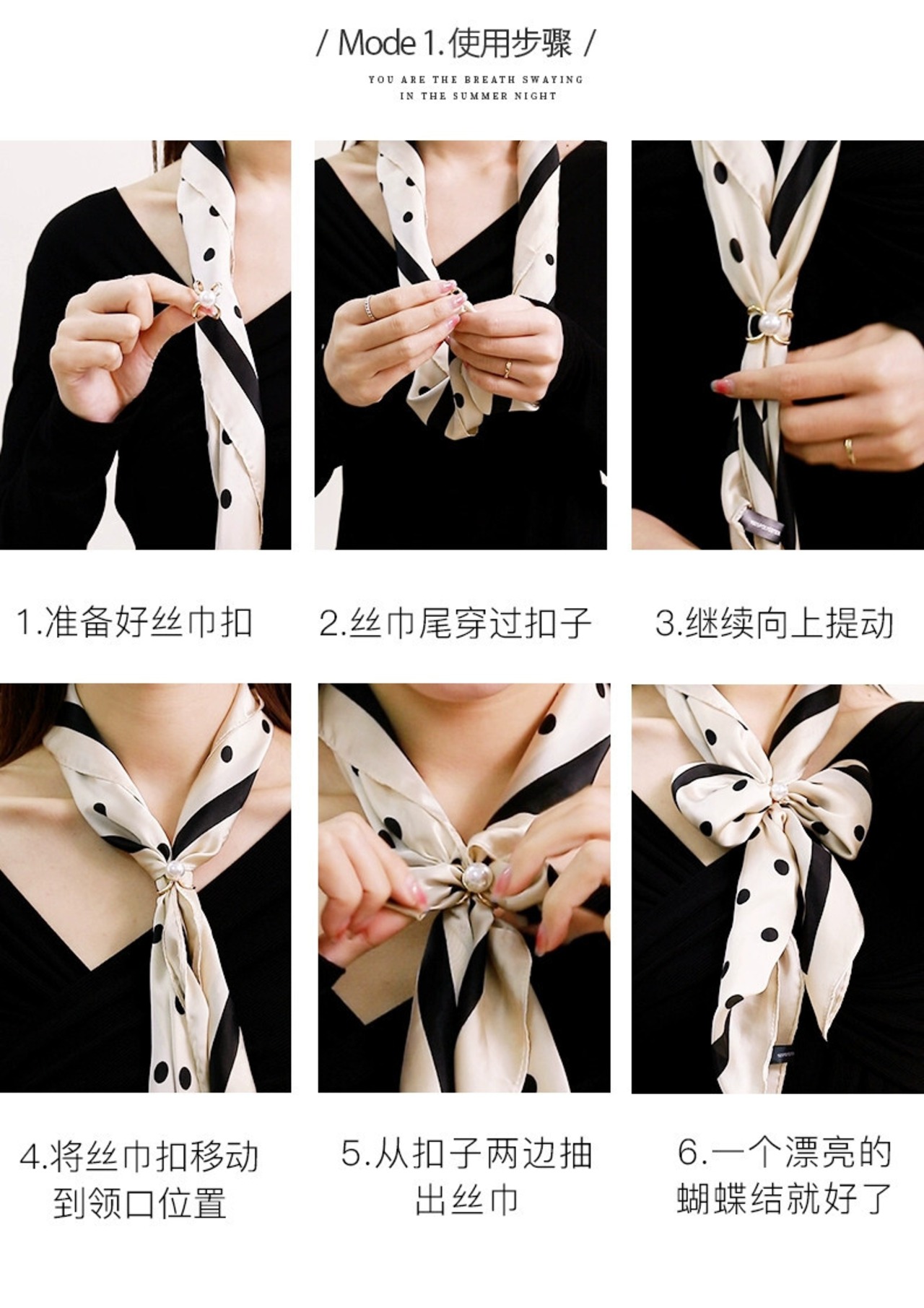 / Mode 1. 使用步骤 /

YOU ARE THE BREATH SWAYING IN THE SUMMER NIGHT

1.准备好丝巾扣

2.丝巾尾穿过扣子

3.继续向上提动

4.将丝巾扣移动到领口位置

5.从扣子两边抽出丝巾

6.一个漂亮的蝴蝶结就好了