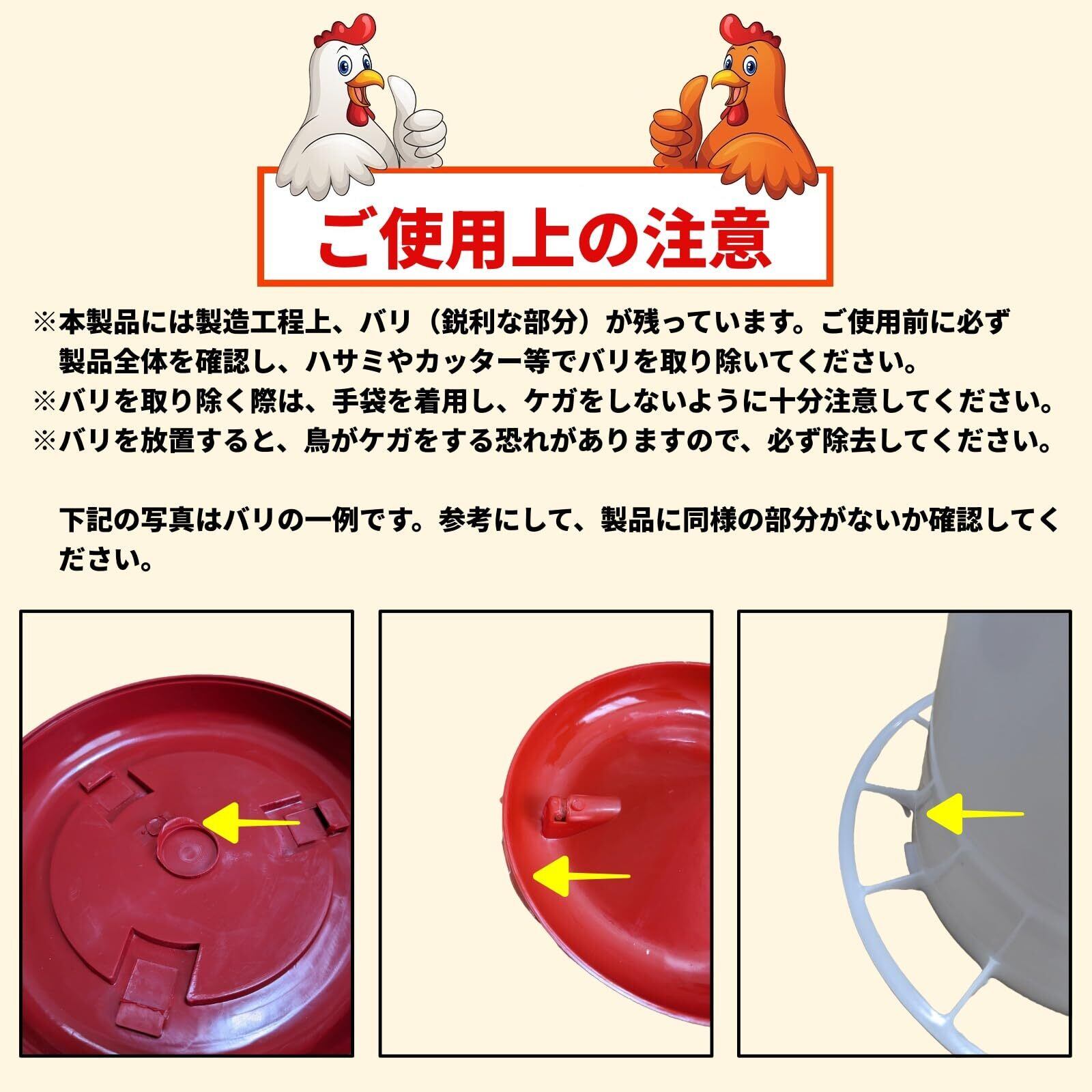 ご使用上の注意

※本製品には製造工程上、バリ（鋭利な部分）が残っています。ご使用前に必ず製品全体を確認し、ハサミやカッター等でバリを取り除いてください。
※バリを取り除く際は、手袋を着用し、ケガをしないように十分注意してください。
※バリを放置すると、鳥がケガをする恐れがありますので、必ず除去してください。

下記の写真はバリの一例です。参考にして、製品に同様の部分がないか確認してください。