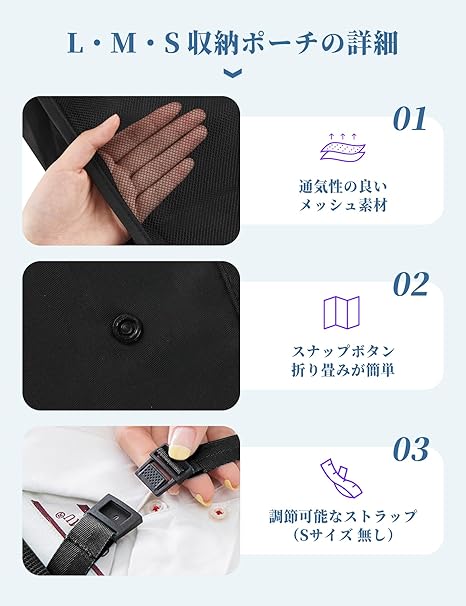 L・M・S 収納ポーチの詳細

01

通気性の良い
メッシュ素材

02

スナップボタン
折り畳みが簡単

03

調節可能なストラップ
（Sサイズ 無し）