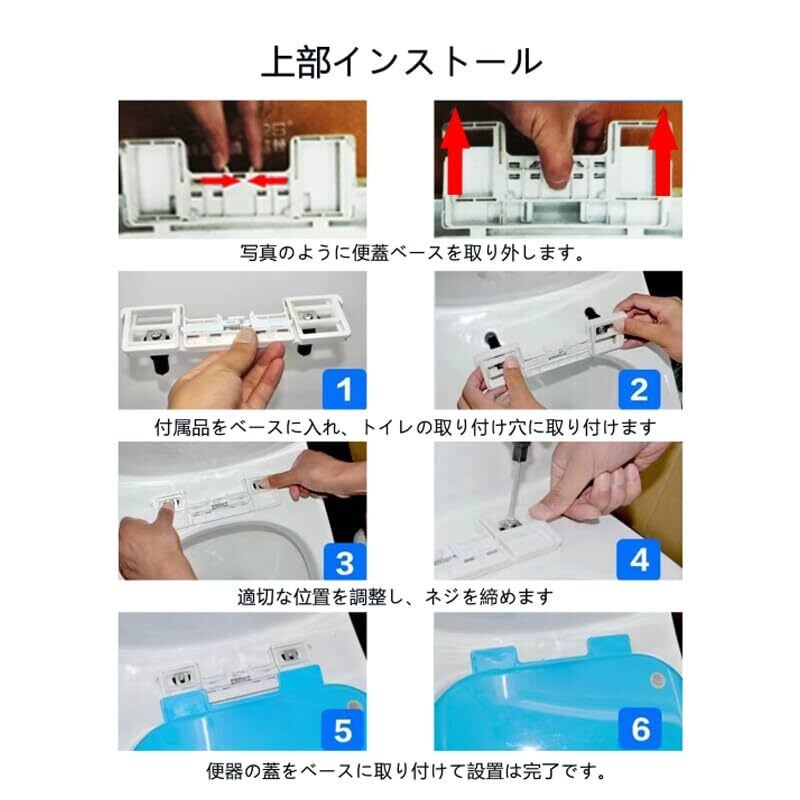 上部インストール

写真のように便蓋ベースを取り外します。

1

2

付属品をベースに入れ、トイレの取り付け穴に取り付けます

3

4

適切な位置を調整し、ネジを締めます

5

6

便器の蓋をベースに取り付けて設置は完了です。