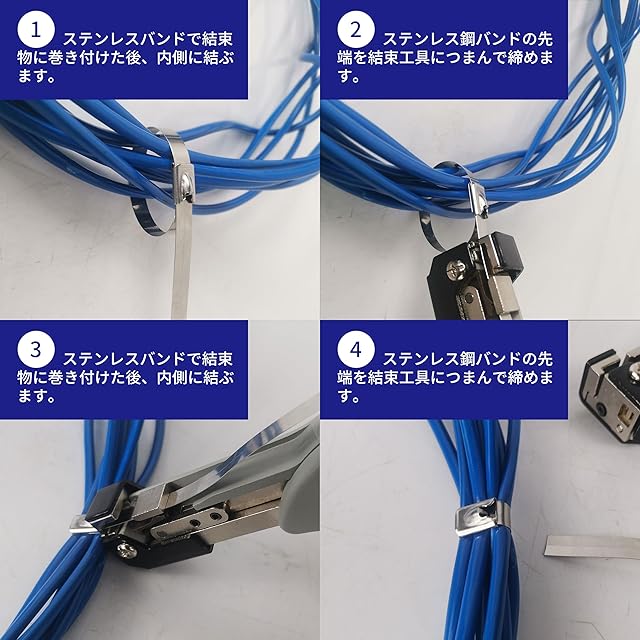 1 ステンレスバンドで結束物に巻き付けた後、内側に結ぶます。

2 ステンレス鋼バンドの先端を結束工具につまんで締めます。

3 ステンレスバンドで結束物に巻き付けた後、内側に結ぶます。

4 ステンレス鋼バンドの先端を結束工具につまんで締めます。