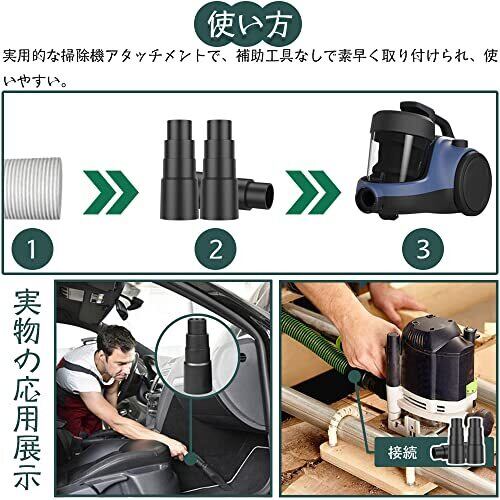 使い方

実用的な掃除機アタッチメントで、補助工具なしで素早く取り付けられ、使いやすい。

1

2

3

実物の応用展示

接続