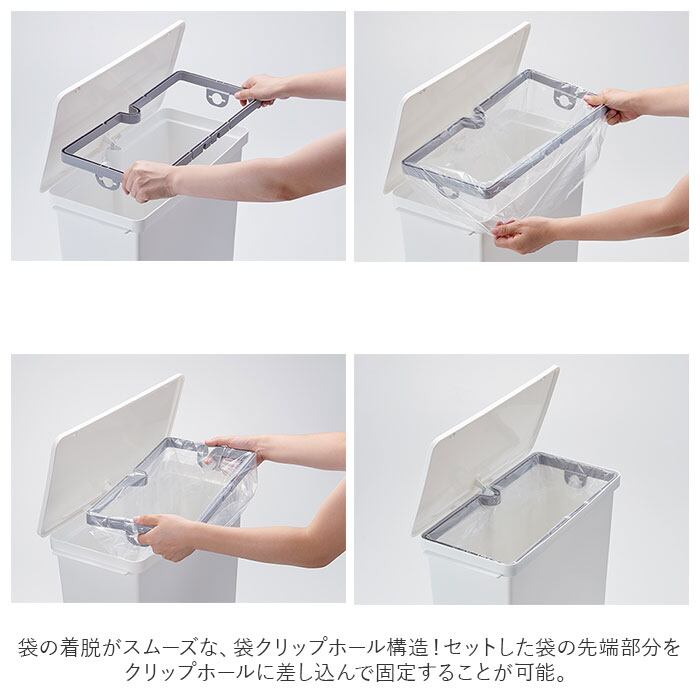 袋の着脱がスムーズな、袋クリップホール構造！セットした袋の先端部分をクリップホールに差し込んで固定することが可能。