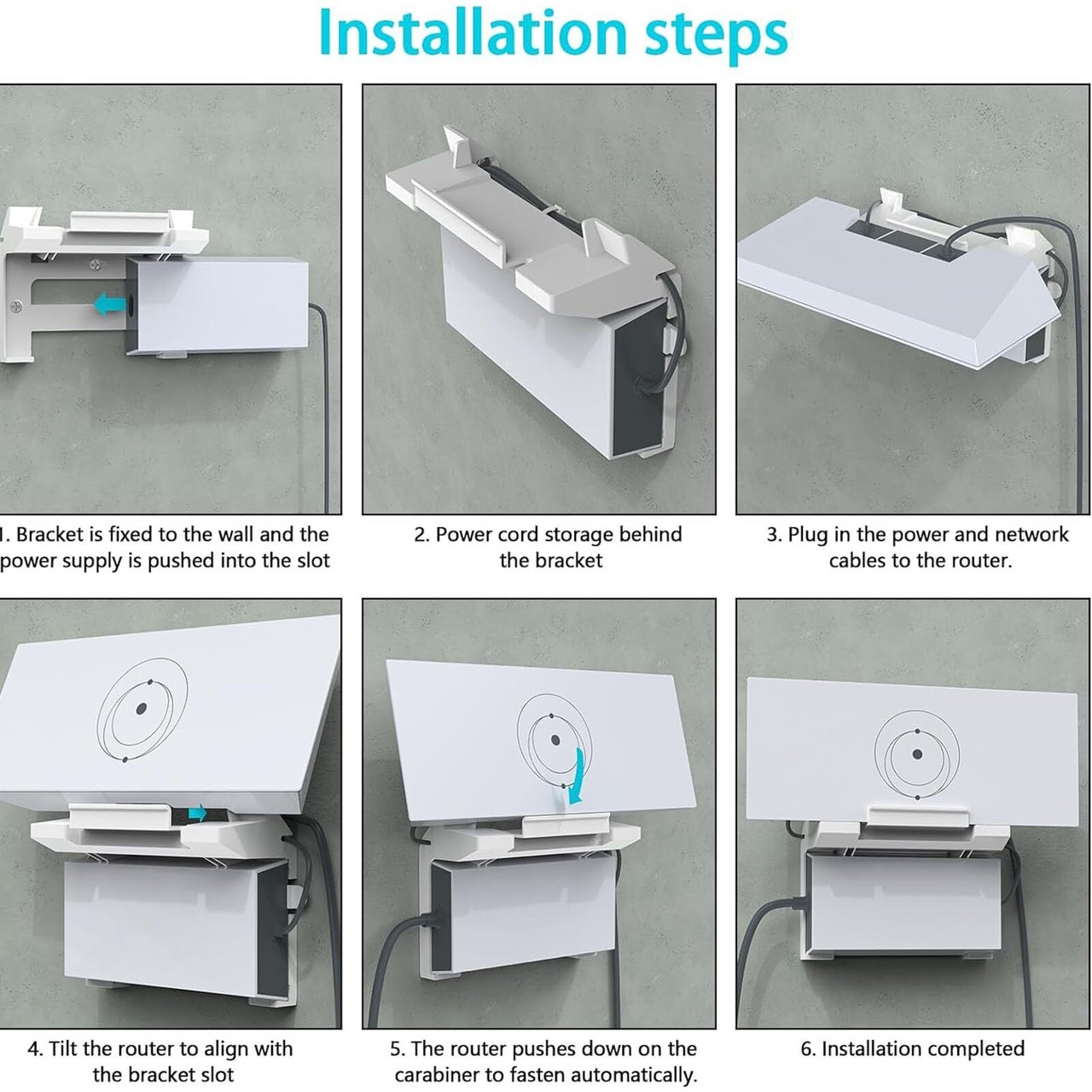 Installation steps

1. Bracket is fixed to the wall and the power supply is pushed into the slot

2. Power cord storage behind the bracket

3. Plug in the power and network cables to the router.

4. Tilt the router to align with the bracket slot

5. The router pushes down on the carabiner to fasten automatically.

6. Installation completed