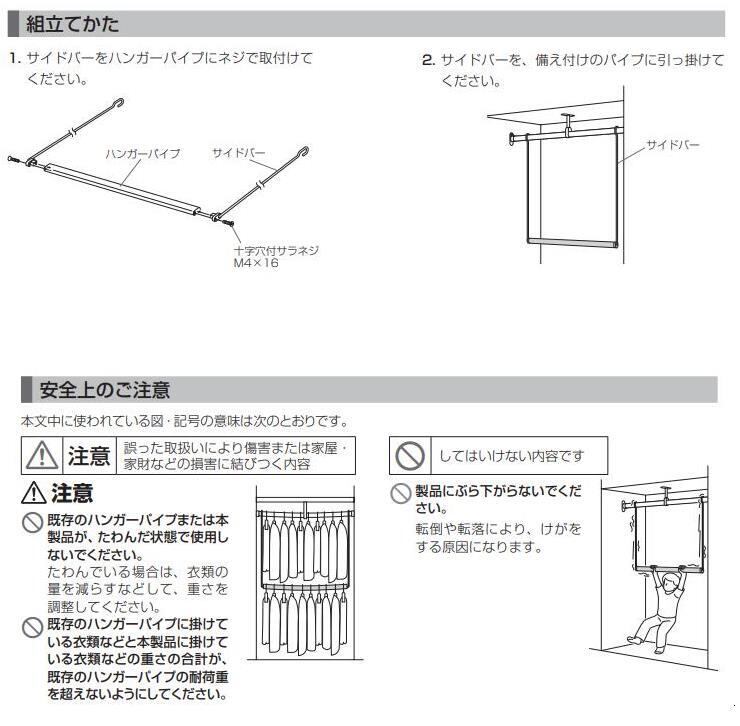 組立てかた

1. サイドバーをハンガーパイプにネジで取付けてください。

ハンガーパイプ
サイドバー
十字穴付サラネジ M4×16

2. サイドバーを、備え付けのパイプに引っ掛けてください。

サイドバー

安全上のご注意

本文中に使われている図・記号の意味は次のとおりです。

注意 誤った取扱いにより傷害または家屋・家財などの損害に結びつく内容

してはいけない内容です

注意

既存のハンガーパイプまたは本製品が、たわんだ状態で使用しないでください。
たわんでいる場合は、衣類の量を減らすなどして、重さを調整してください。

既存のハンガーパイプに掛けている衣類などと本製品に掛けている衣類などの重さの合計が、既存のハンガーパイプの耐荷重を超えないようにしてください。

製品にぶら下がらないでください。
転倒や転落により、けがをする原因になります。