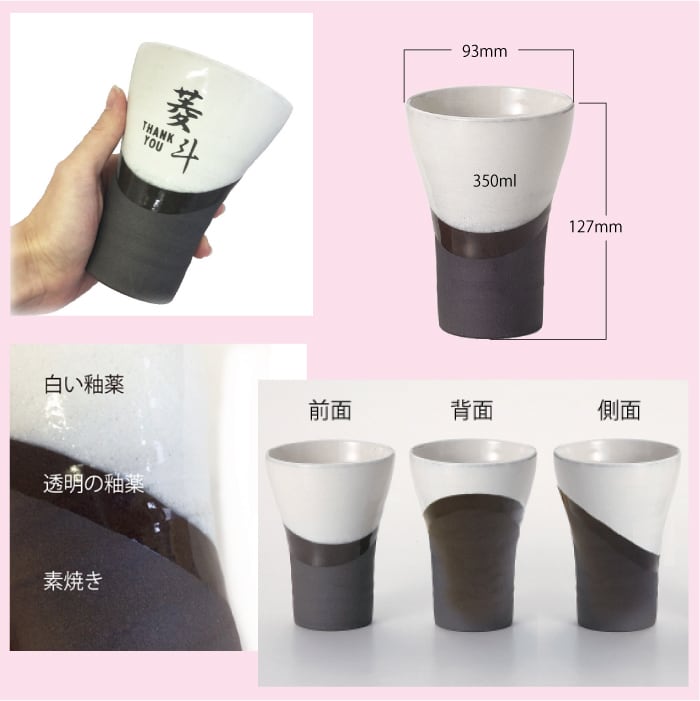 菱斗
THANK YOU

93mm
350ml
127mm

白い釉薬
透明の釉薬
素焼き

前面
背面
側面