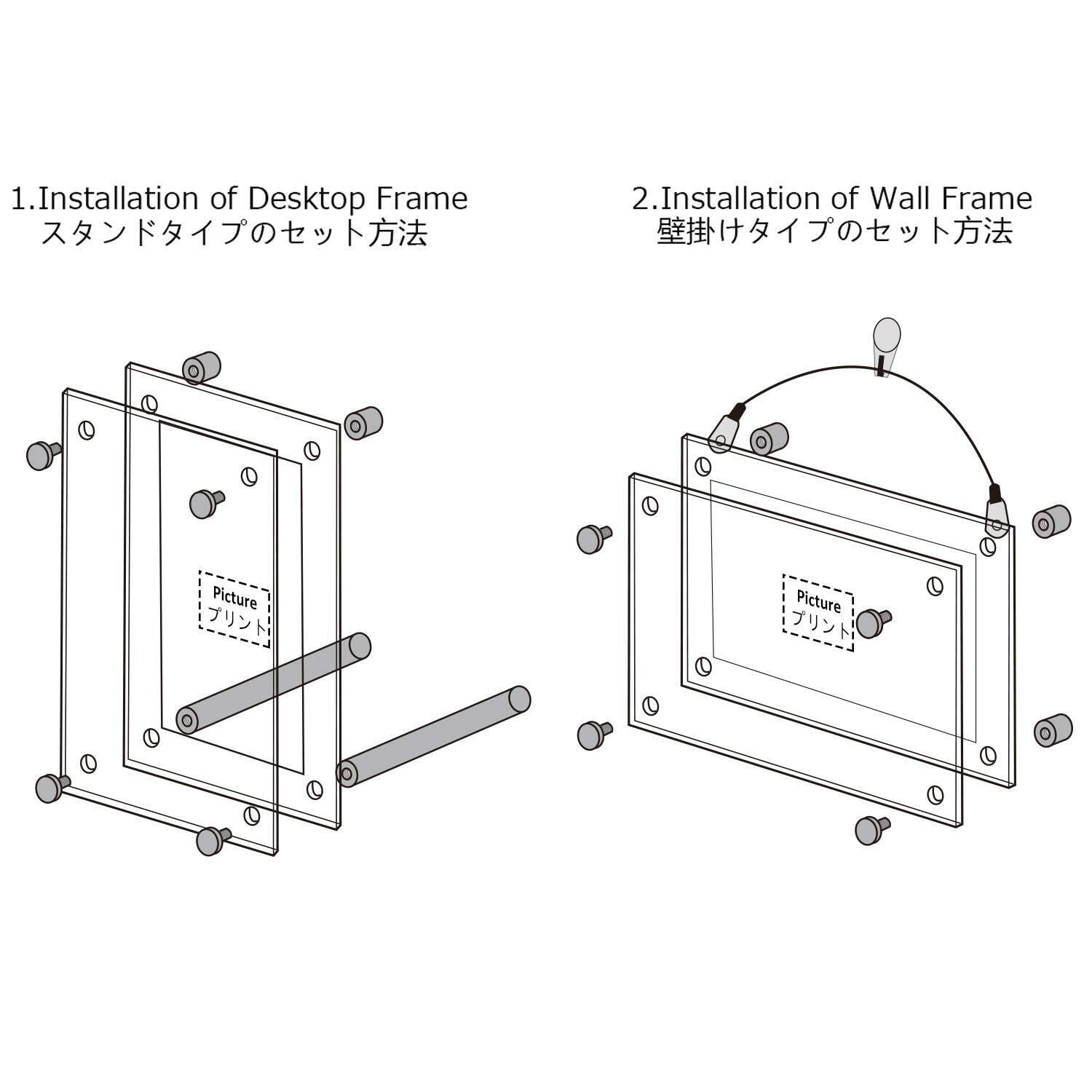 1.Installation of Desktop Frame
スタンドタイプのセット方法

Picture
プリント

2.Installation of Wall Frame
壁掛けタイプのセット方法

Picture
プリント