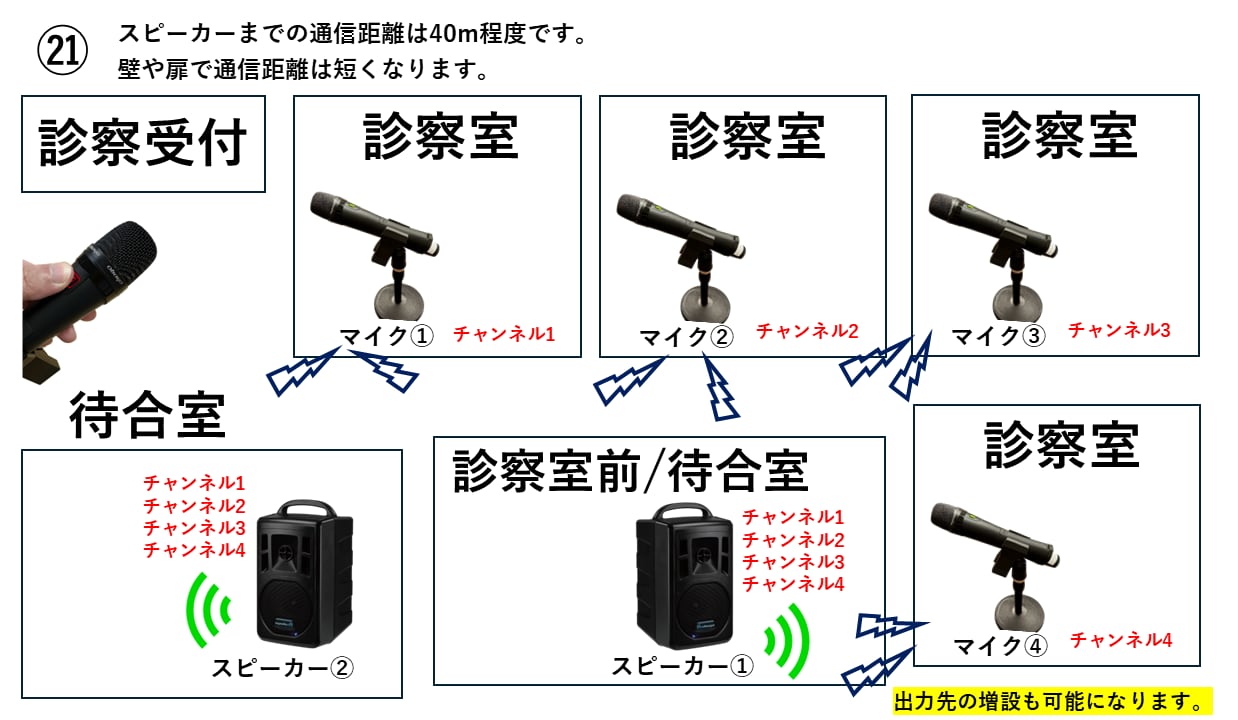 ㉑ スピーカーまでの通信距離は40m程度です。
壁や扉で通信距離は短くなります。

診察受付

診察室
マイク① チャンネル1

診察室
マイク② チャンネル2

診察室
マイク③ チャンネル3

待合室

チャンネル1
チャンネル2
チャンネル3
チャンネル4
スピーカー②

診察室前/待合室
チャンネル1
チャンネル2
チャンネル3
チャンネル4
スピーカー①

診察室
マイク④ チャンネル4

出力先の増設も可能になります。