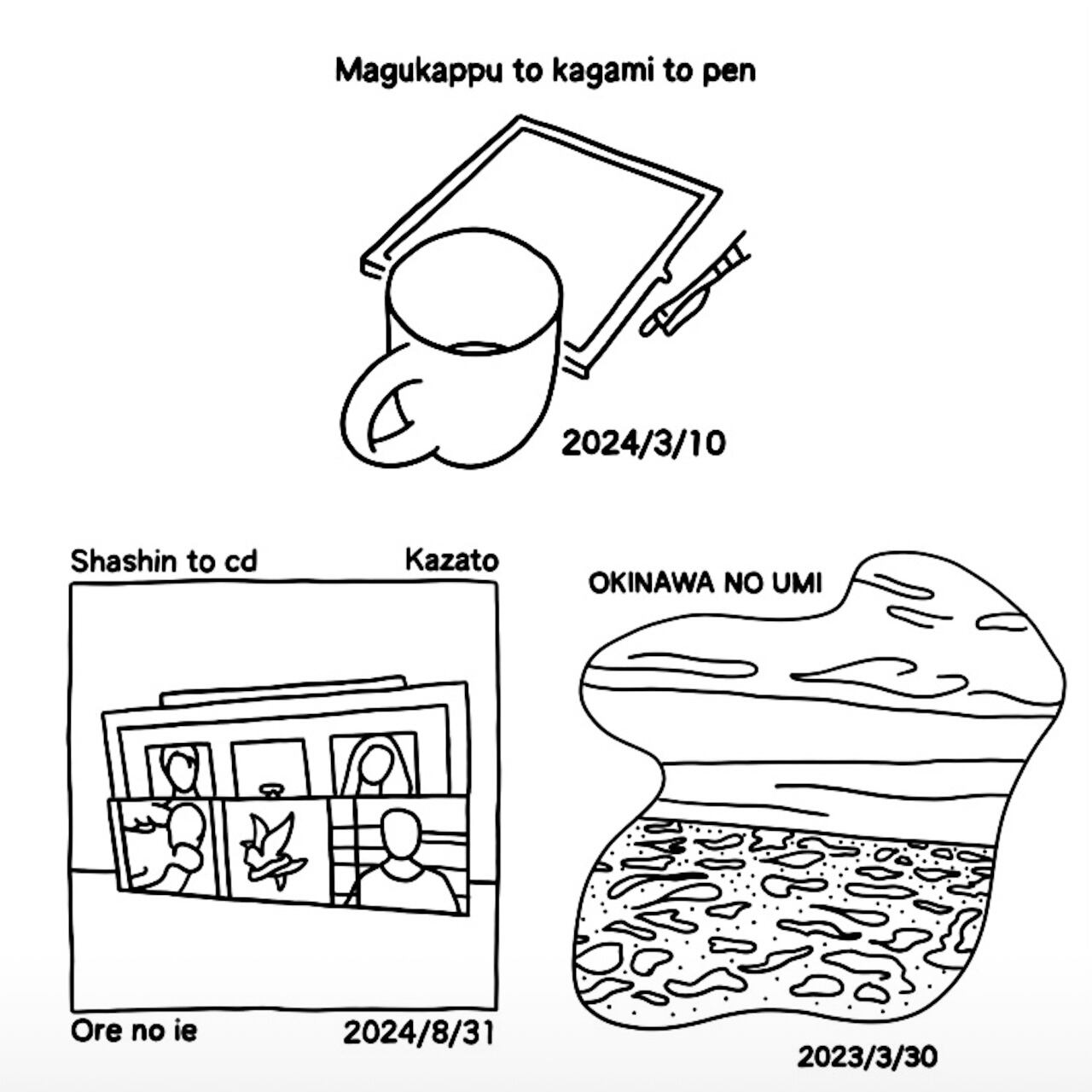 Magukappu to kagami to pen

2024/3/10

Shashin to cd

Kazato

Ore no ie

2024/8/31

OKINAWA NO UMI

2023/3/30