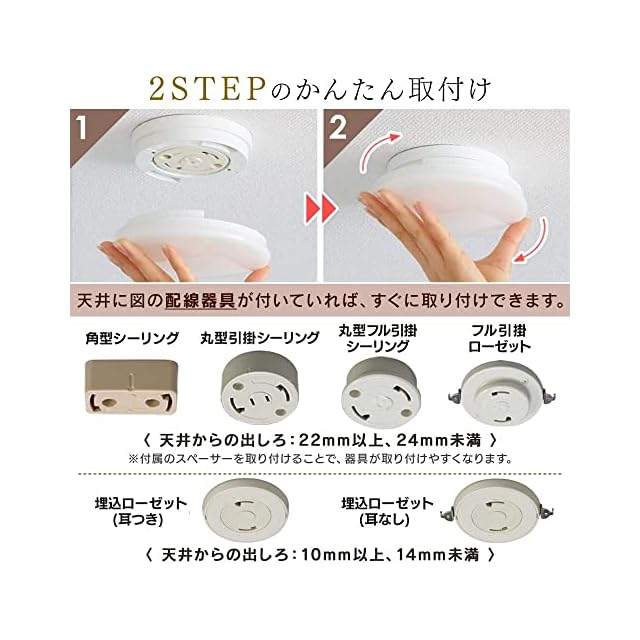 2STEPのかんたん取付け

1

2

天井に図の配線器具が付いていれば、すぐに取り付けできます。

角型シーリング

丸型引掛シーリング

丸型フル引掛シーリング

フル引掛ローゼット

〈 天井からの出しろ：22mm以上、24mm未満 〉

※付属のスペーサーを取り付けることで、器具が取り付けやすくなります。

埋込ローゼット(耳つき)

埋込ローゼット(耳なし)

〈 天井からの出しろ：10mm以上、14mm未満 〉