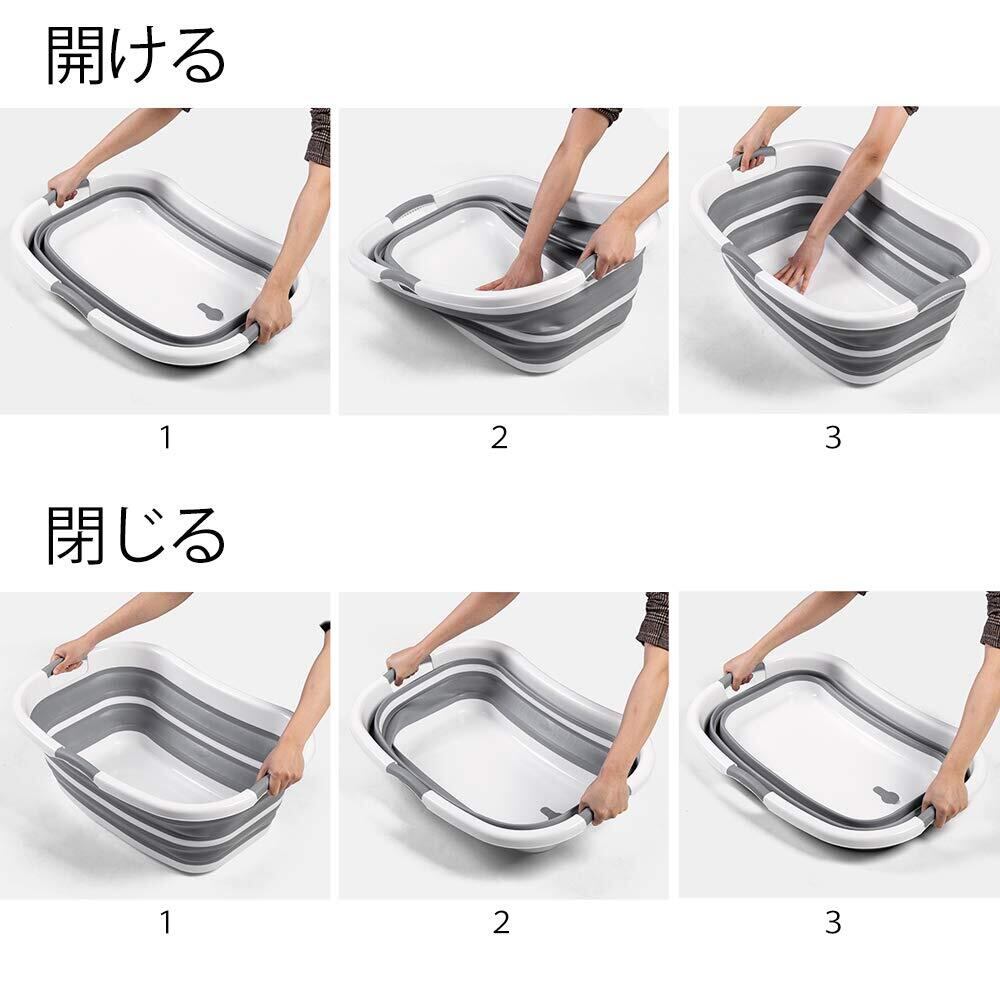 開ける

1

2

3

閉じる

1

2

3