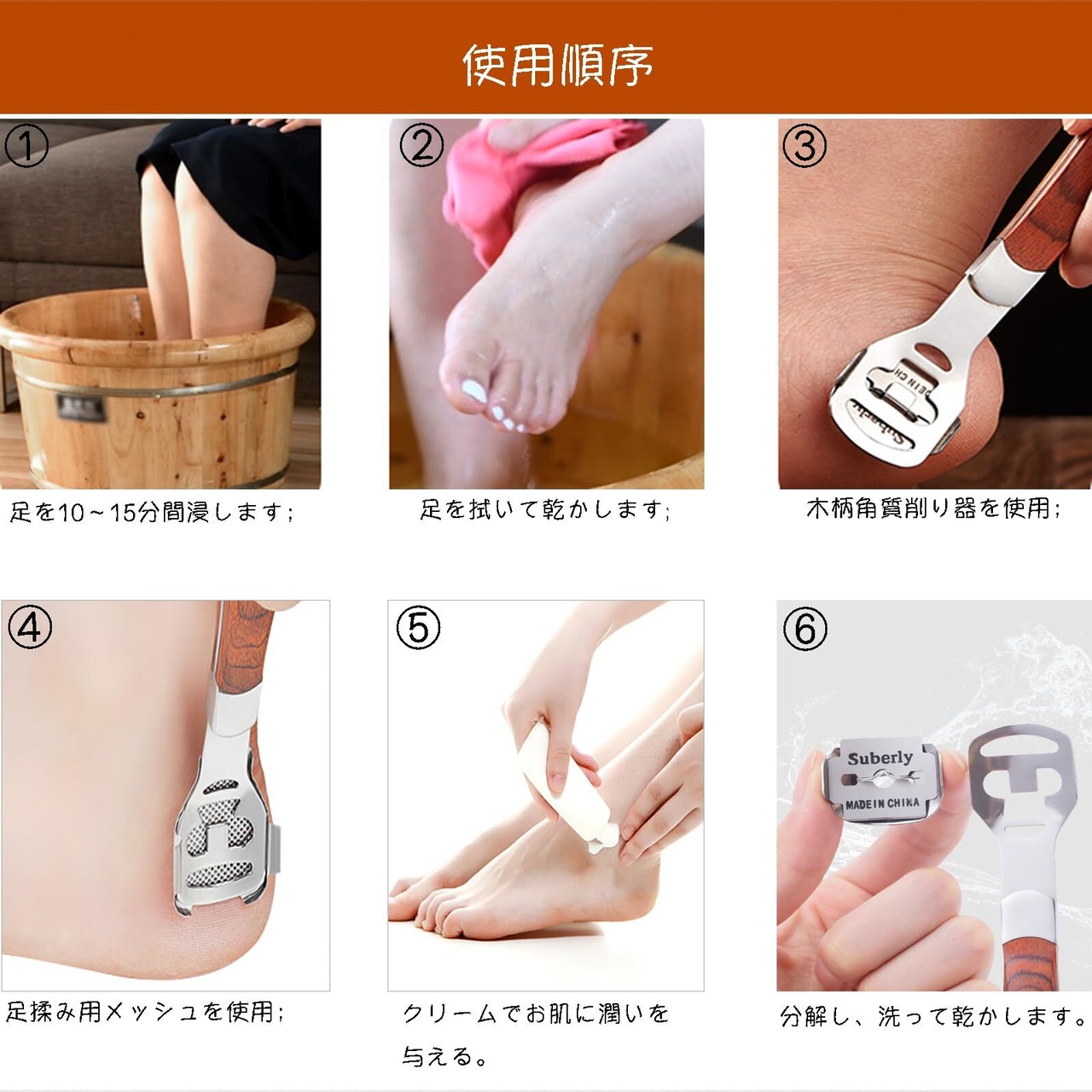 使用順序

①
足を10～15分間浸します;

②
足を拭いて乾かします;

③
Suberly
MADE IN CHINA
木柄角質削り器を使用;

④
足揉み用メッシュを使用;

⑤
クリームでお肌に潤いを与える。

⑥
Suberly
MADE IN CHINA
分解し、洗って乾かします。