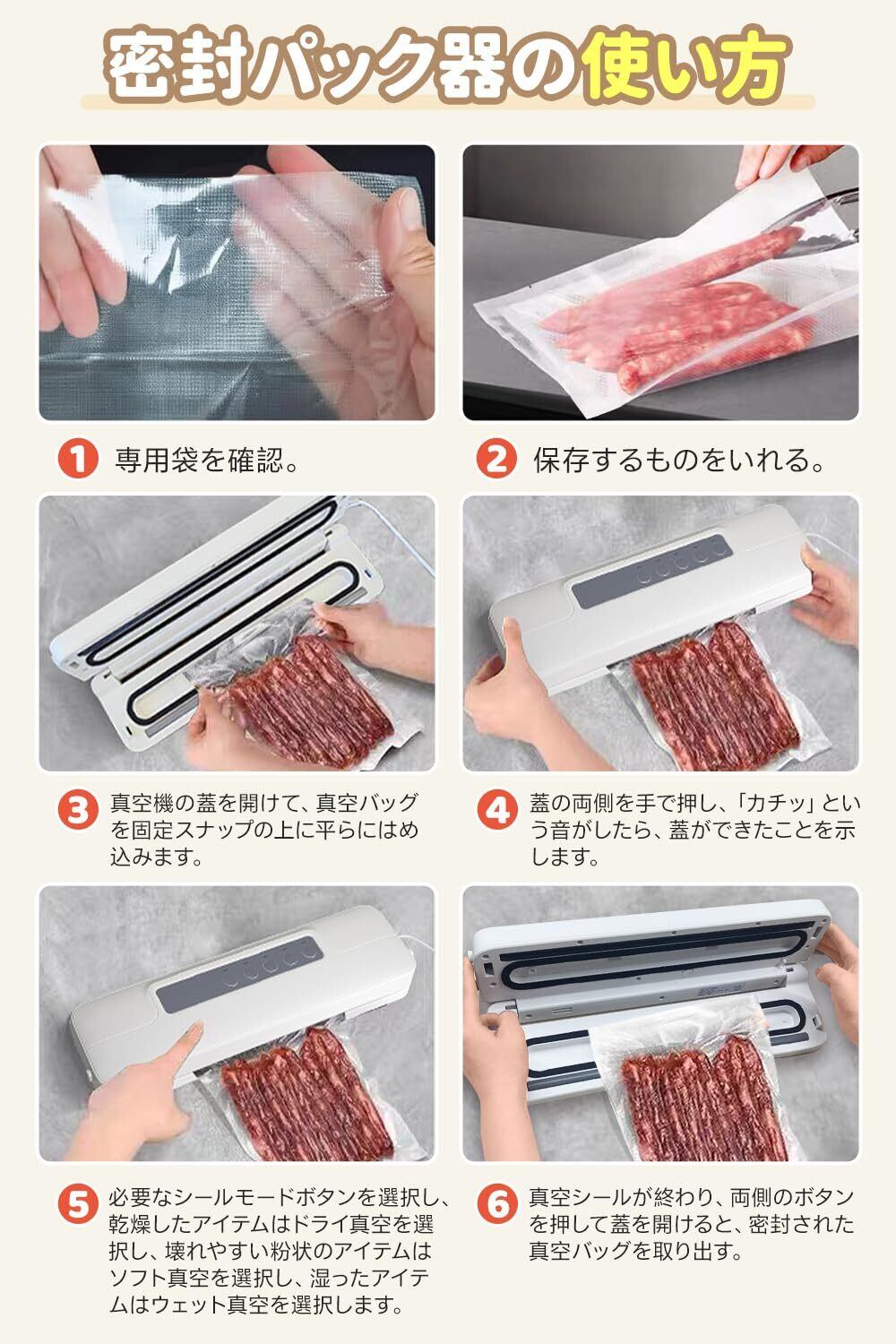 密封パック器の使い方

1 専用袋を確認。

2 保存するものをいれる。

3 真空機の蓋を開けて、真空バッグを固定スナップの上に平らにはめ込みます。

4 蓋の両側を手で押し、「カチッ」という音がしたら、蓋ができたことを示します。

5 必要なシールモードボタンを選択し、乾燥したアイテムはドライ真空を選択し、壊れやすい粉状のアイテムはソフト真空を選択し、湿ったアイテムはウェット真空を選択します。

6 真空シールが終わり、両側のボタンを押して蓋を開けると、密封された真空バッグを取り出す。