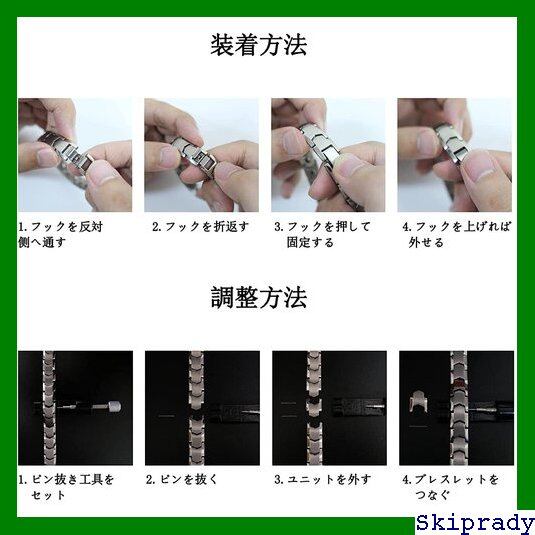 装着方法

1. フックを反対側へ通す

2. フックを折返す

3. フックを押して固定する

4. フックを上げれば外せる

調整方法

1. ピン抜き工具をセット

2. ピンを抜く

3. ユニットを外す

4. ブレスレットをつなぐ

Skiprady