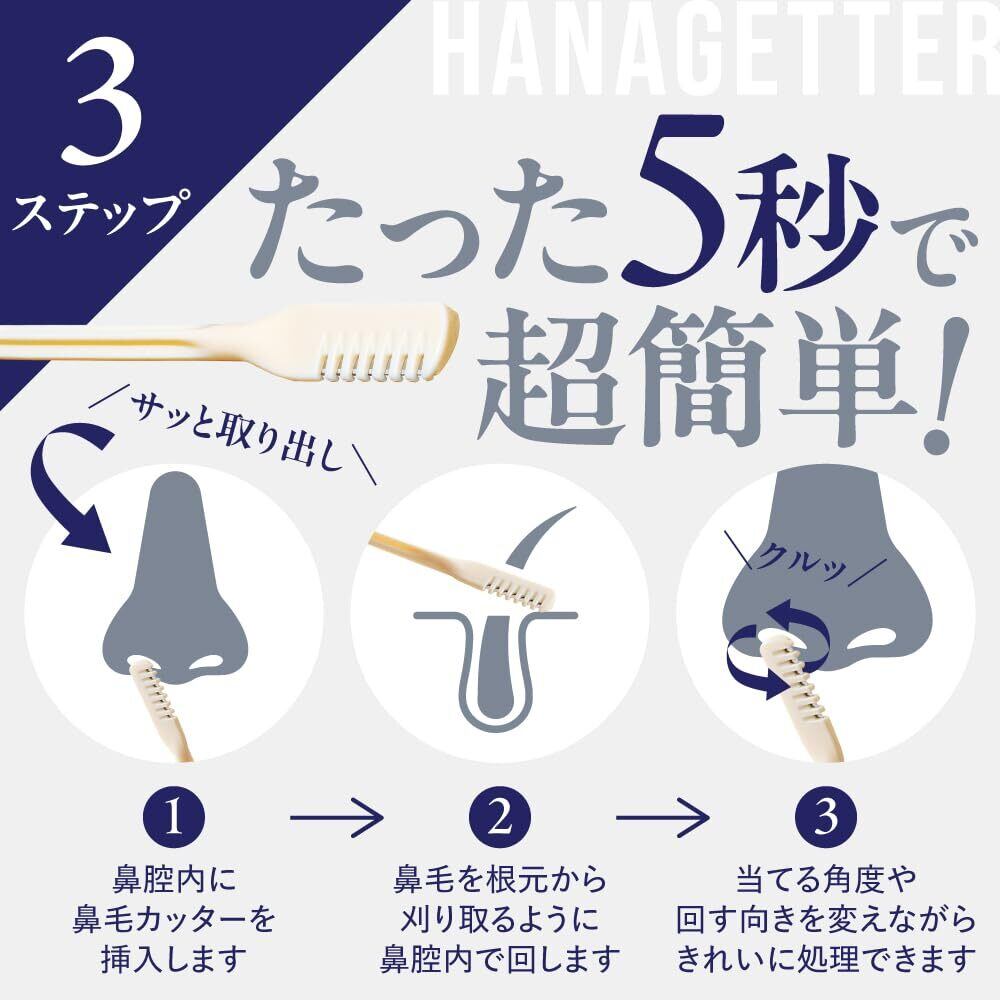 3
ステップ

HANAGETTER

たった5秒で
超簡単!

サッと取り出し

クルッ

1
鼻腔内に
鼻毛カッターを
挿入します

2
鼻毛を根元から
刈り取るように
鼻腔内で回します

3
当てる角度や
回す向きを変えながら
きれいに処理できます