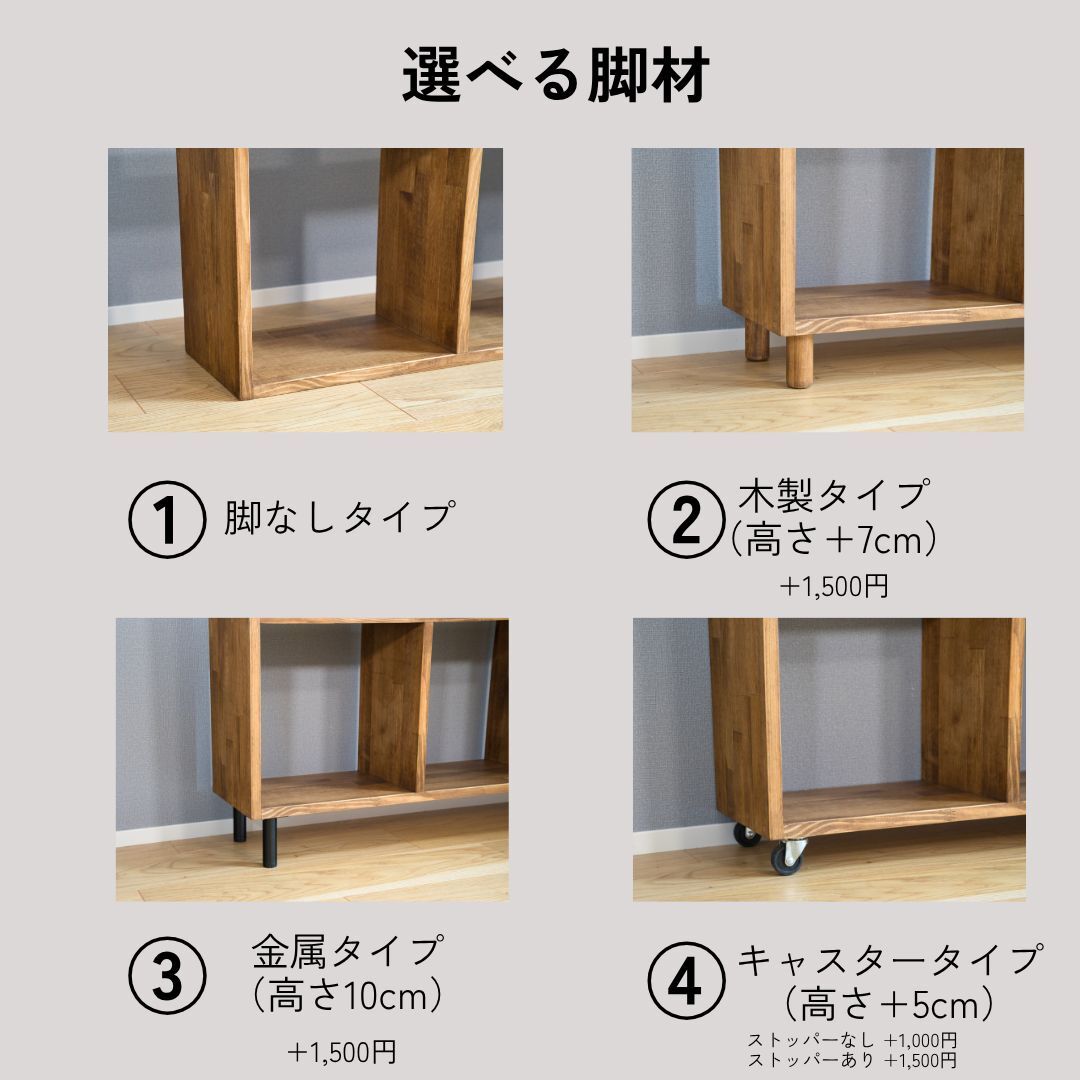 選べる脚材

1 脚なしタイプ

2 木製タイプ
（高さ＋7cm）

＋1,500円

3 金属タイプ
（高さ10cm）

＋1,500円

4 キャスタータイプ
（高さ＋5cm）

ストッパーなし ＋1,000円
ストッパーあり ＋1,500円