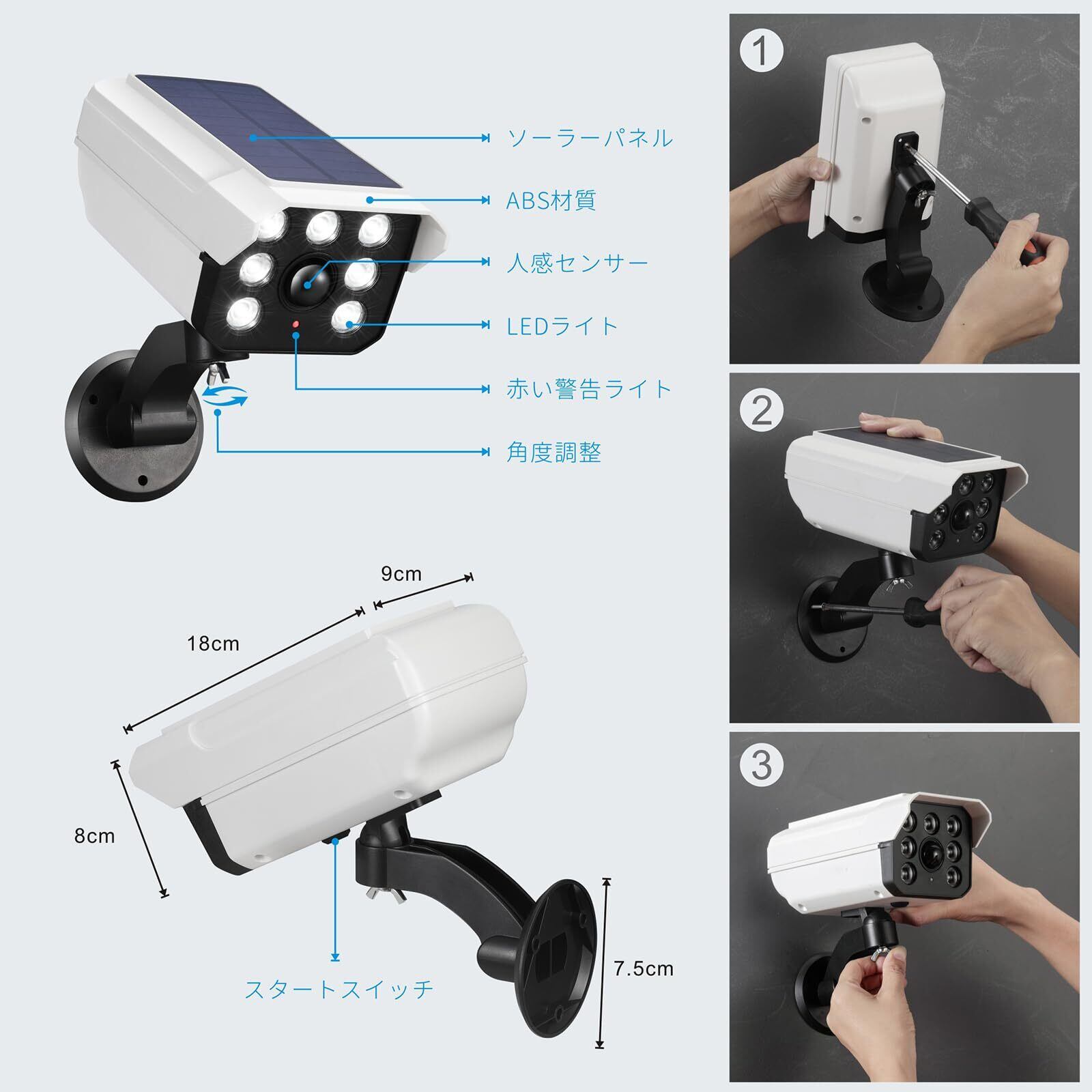 ソーラーパネル

ABS材質

人感センサー

LEDライト

赤い警告ライト

角度調整

9cm

18cm

8cm

7.5cm

スタートスイッチ

1

2

3