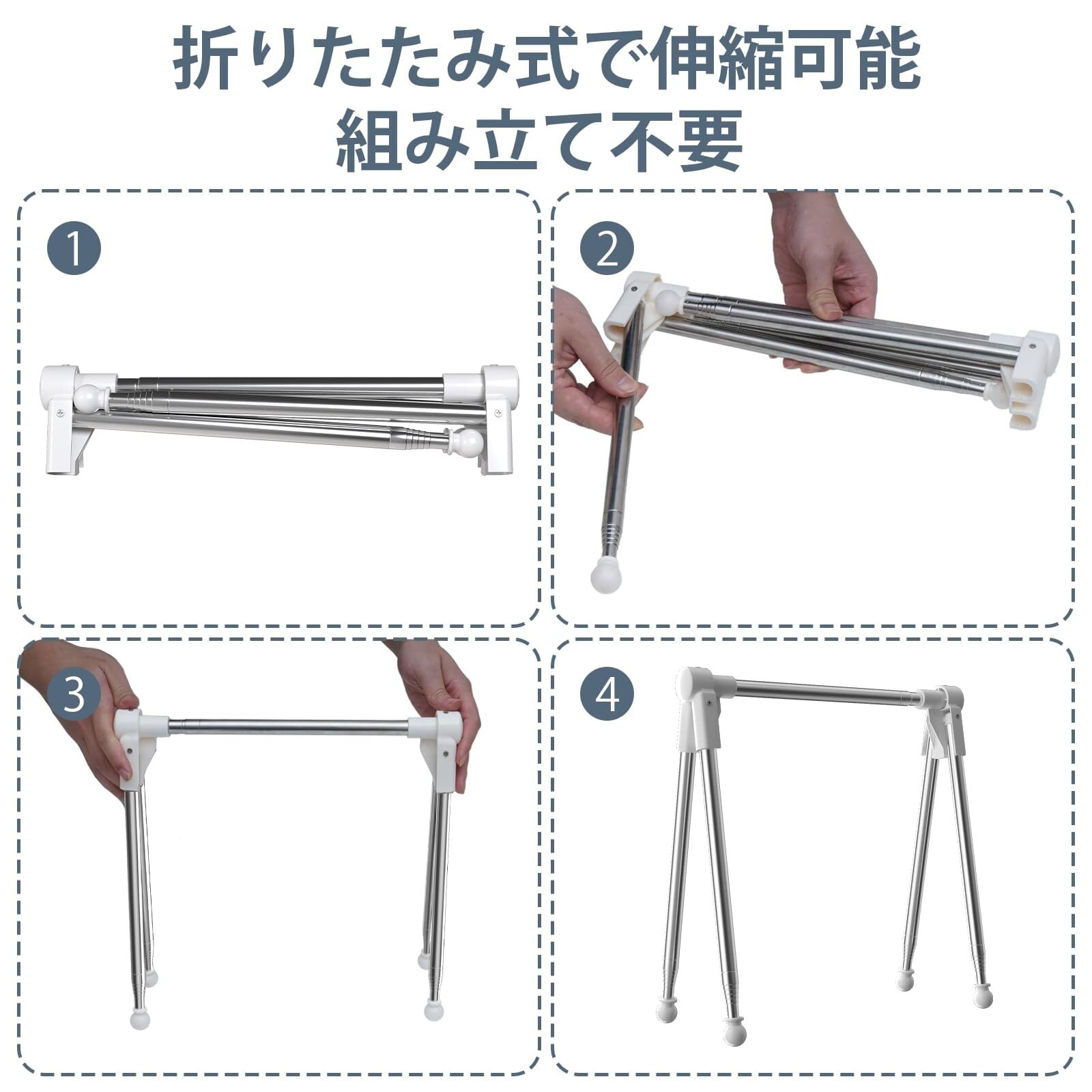 折りたたみ式で伸縮可能
組み立て不要

1

2

3

4