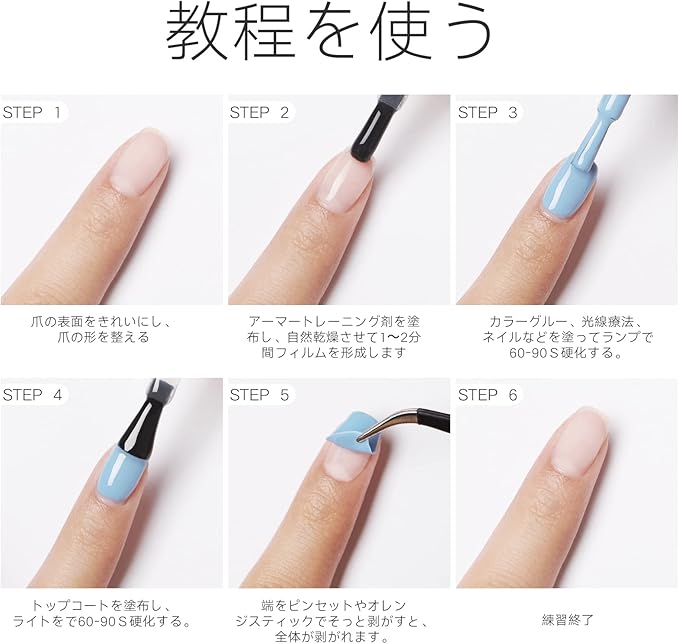 教程を使う

STEP 1

爪の表面をきれいにし、爪の形を整える

STEP 2

アーマートレーニング剤を塗布し、自然乾燥させて1〜2分間フィルムを形成します

STEP 3

カラーグルー、光線療法、ネイルなどを塗ってランプで60-90Ｓ硬化する。

STEP 4

トップコートを塗布し、ライトをで60-90Ｓ硬化する。

STEP 5

端をピンセットやオレンジスティックでそっと剥がすと、全体が剥がれます。

STEP 6

練習終了