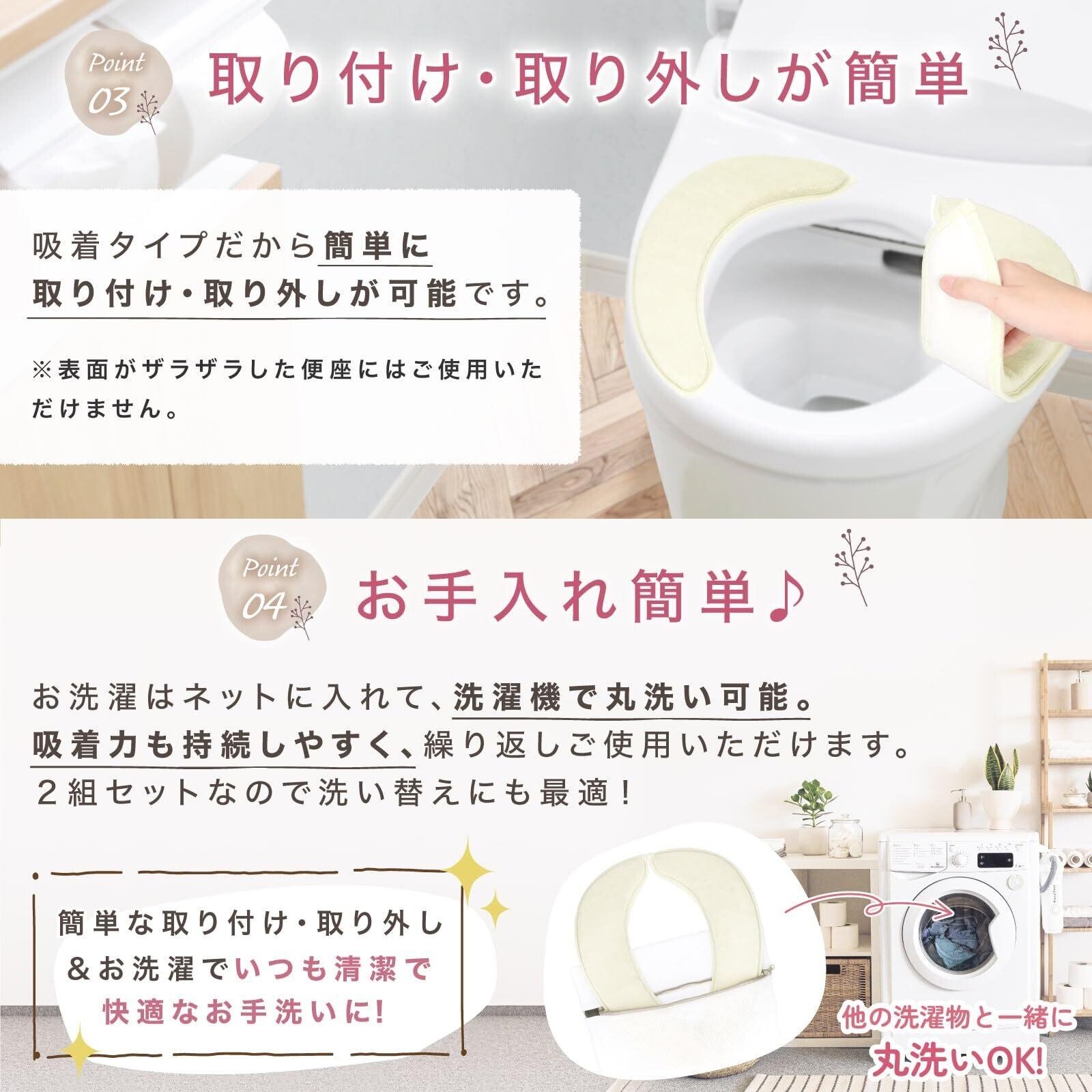 Point 03

取り付け・取り外しが簡単

吸着タイプだから簡単に取り付け・取り外しが可能です。

※表面がザラザラした便座にはご使用いただけません。

Point 04

お手入れ簡単♪

お洗濯はネットに入れて、洗濯機で丸洗い可能。吸着力も持続しやすく、繰り返しご使用いただけます。2組セットなので洗い替えにも最適！

簡単な取り付け・取り外し＆お洗濯でいつも清潔で快適なお手洗いに!

他の洗濯物と一緒に丸洗いOK!