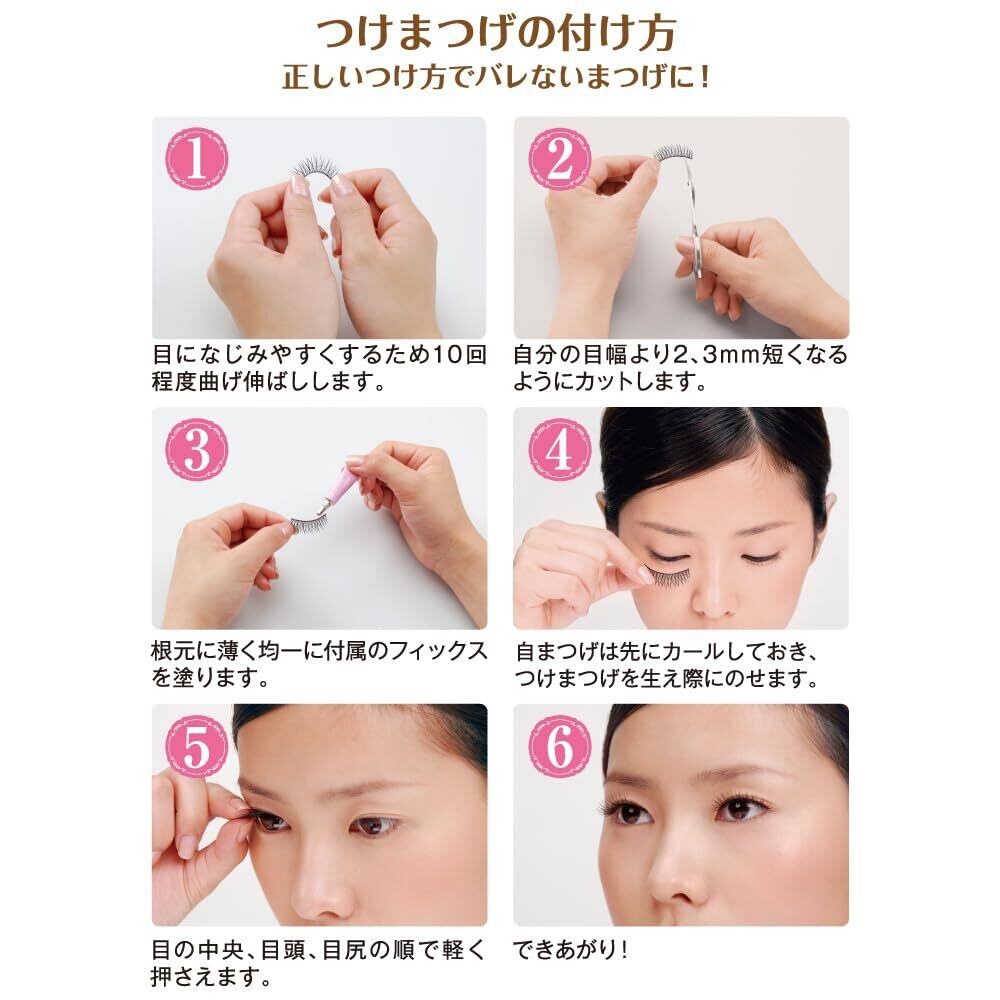 つけまつげの付け方
正しいつけ方でバレないまつげに！

1
目になじみやすくするため10回程度曲げ伸ばしします。

2
自分の目幅より2、3mm短くなるようにカットします。

3
根元に薄く均一に付属のフィックスを塗ります。

4
自まつげは先にカールしておき、つけまつげを生え際にのせます。

5
目の中央、目頭、目尻の順で軽く押さえます。

6
できあがり！