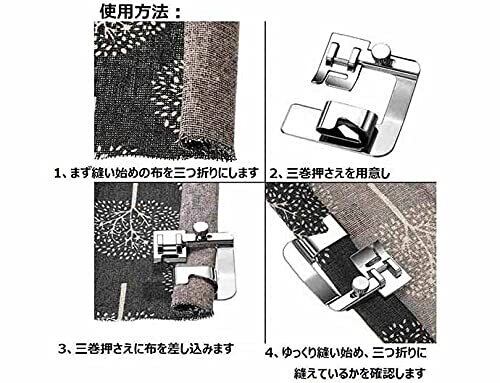 使用方法：

1、まず縫い始めの布を三つ折りにします

2、三巻押さえを用意し

3、三巻押さえに布を差し込みます

4、ゆっくり縫い始め、三つ折りに縫えているかを確認します