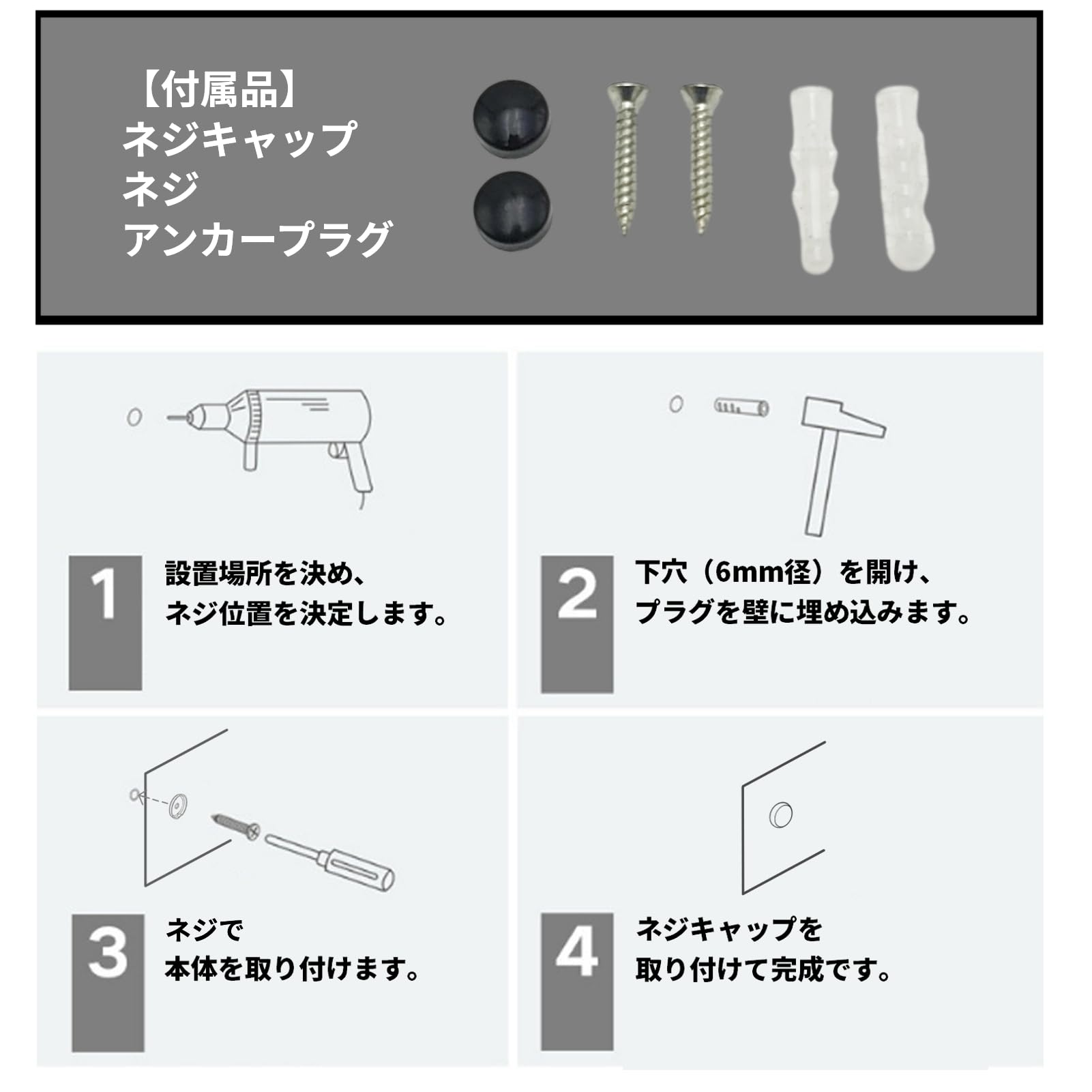 【付属品】
ネジキャップ
ネジ
アンカープラグ

1
設置場所を決め、
ネジ位置を決定します。

2
下穴（6mm径）を開け、
プラグを壁に埋め込みます。

3
ネジで
本体を取り付けます。

4
ネジキャップを
取り付けて完成です。