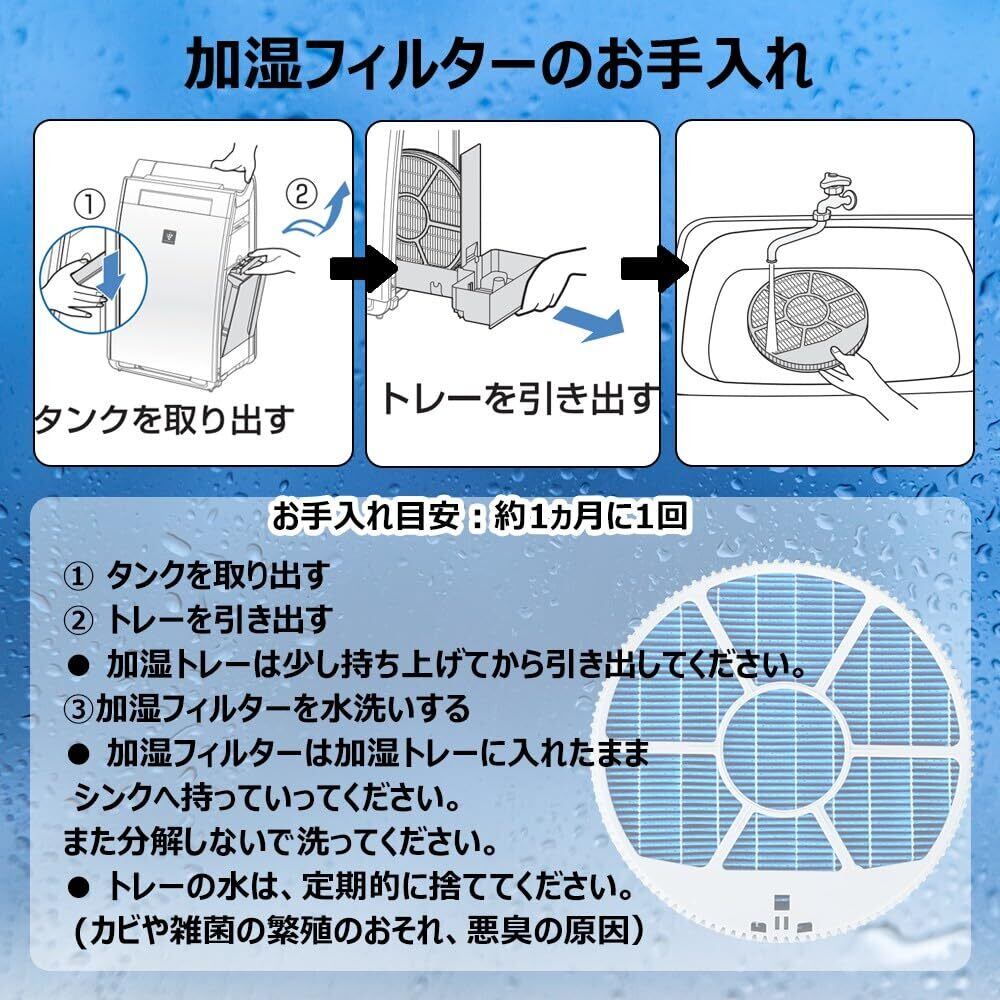 加湿フィルターのお手入れ

①

②

タンクを取り出す

トレーを引き出す

お手入れ目安：約1ヵ月に1回

① タンクを取り出す
② トレーを引き出す
● 加湿トレーは少し持ち上げてから引き出してください。
③加湿フィルターを水洗いする
● 加湿フィルターは加湿トレーに入れたまま シンクへ持っていってください。
また分解しないで洗ってください。
● トレーの水は、定期的に捨ててください。
（カビや雑菌の繁殖のおそれ、悪臭の原因）